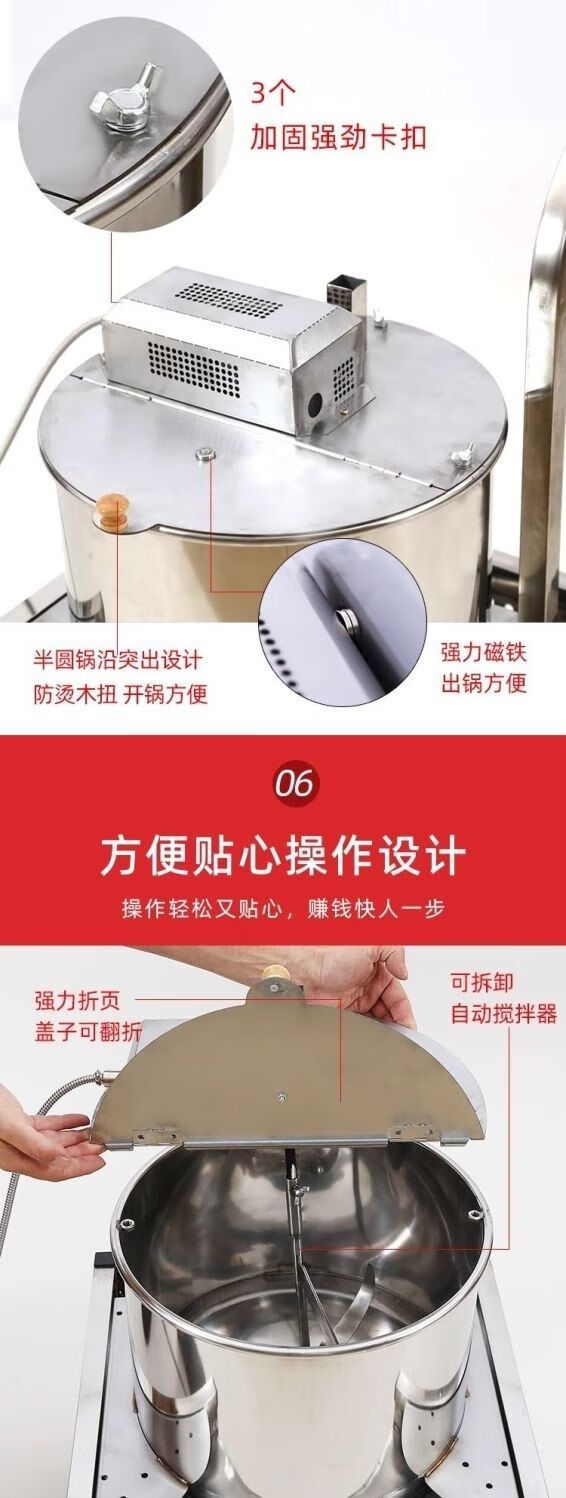 3个
加固强劲卡扣

半圆锅沿突出设计
防烫木扭 开锅方便

强力磁铁
出锅方便

06

方便贴心操作设计

操作轻松又贴心，赚钱快人一步

强力折页
盖子可翻折

可拆卸
自动搅拌器