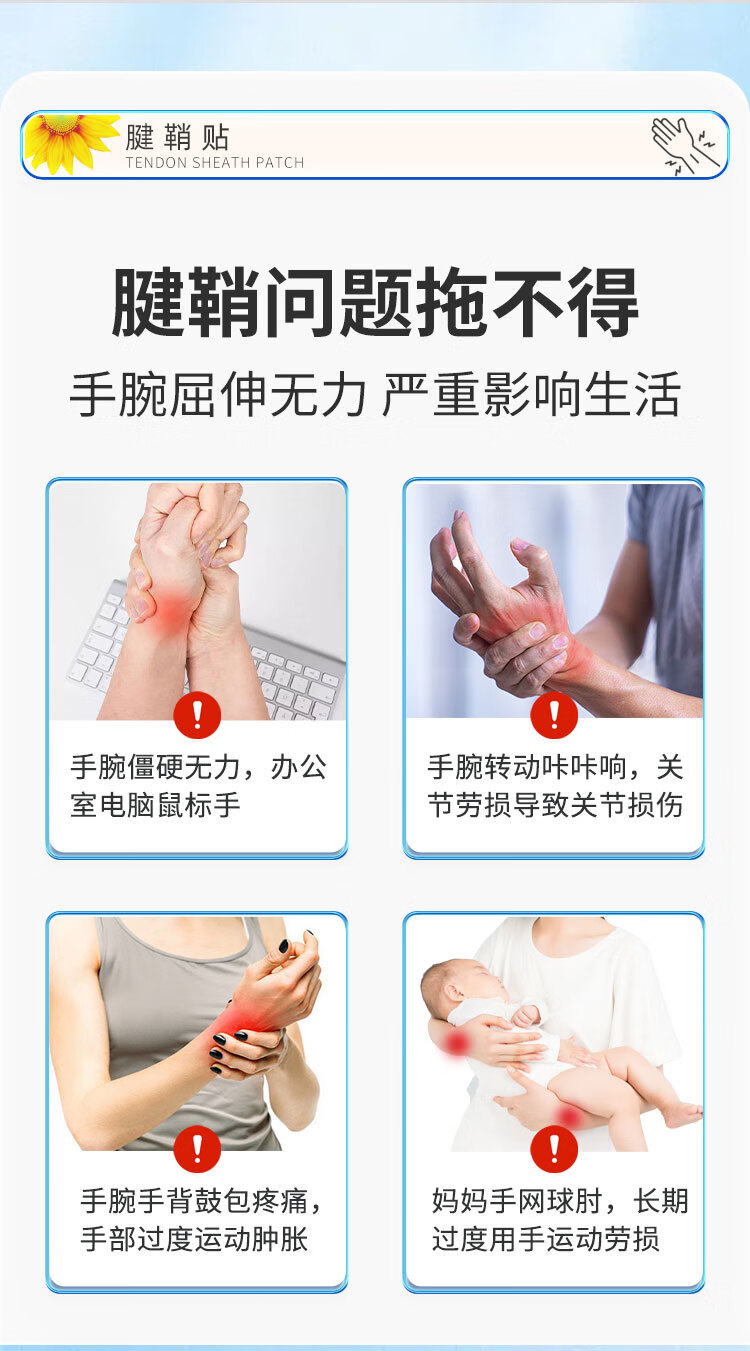 腱鞘贴
TENDON SHEATH PATCH

腱鞘问题拖不得
手腕屈伸无力 严重影响生活

!
手腕僵硬无力，办公室电脑鼠标手

!
手腕转动咔咔响，关节劳损导致关节损伤

!
手腕手背鼓包疼痛，手部过度运动肿胀

!
妈妈手网球肘，长期过度用手运动劳损