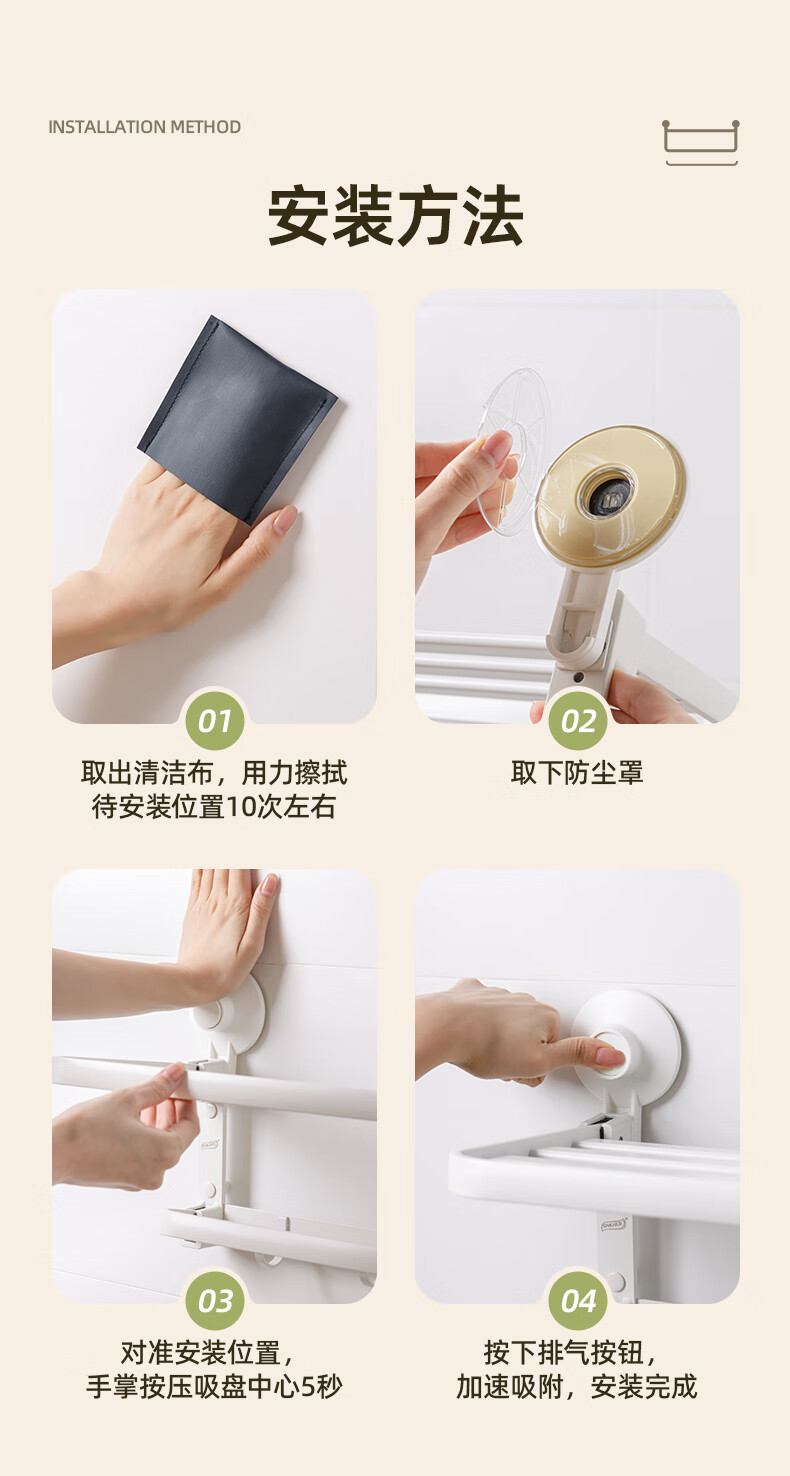 INSTALLATION METHOD

安装方法

01

取出清洁布，用力擦拭待安装位置10次左右

02

取下防尘罩

03

对准安装位置，手掌按压吸盘中心5秒

04

按下排气按钮，加速吸附，安装完成