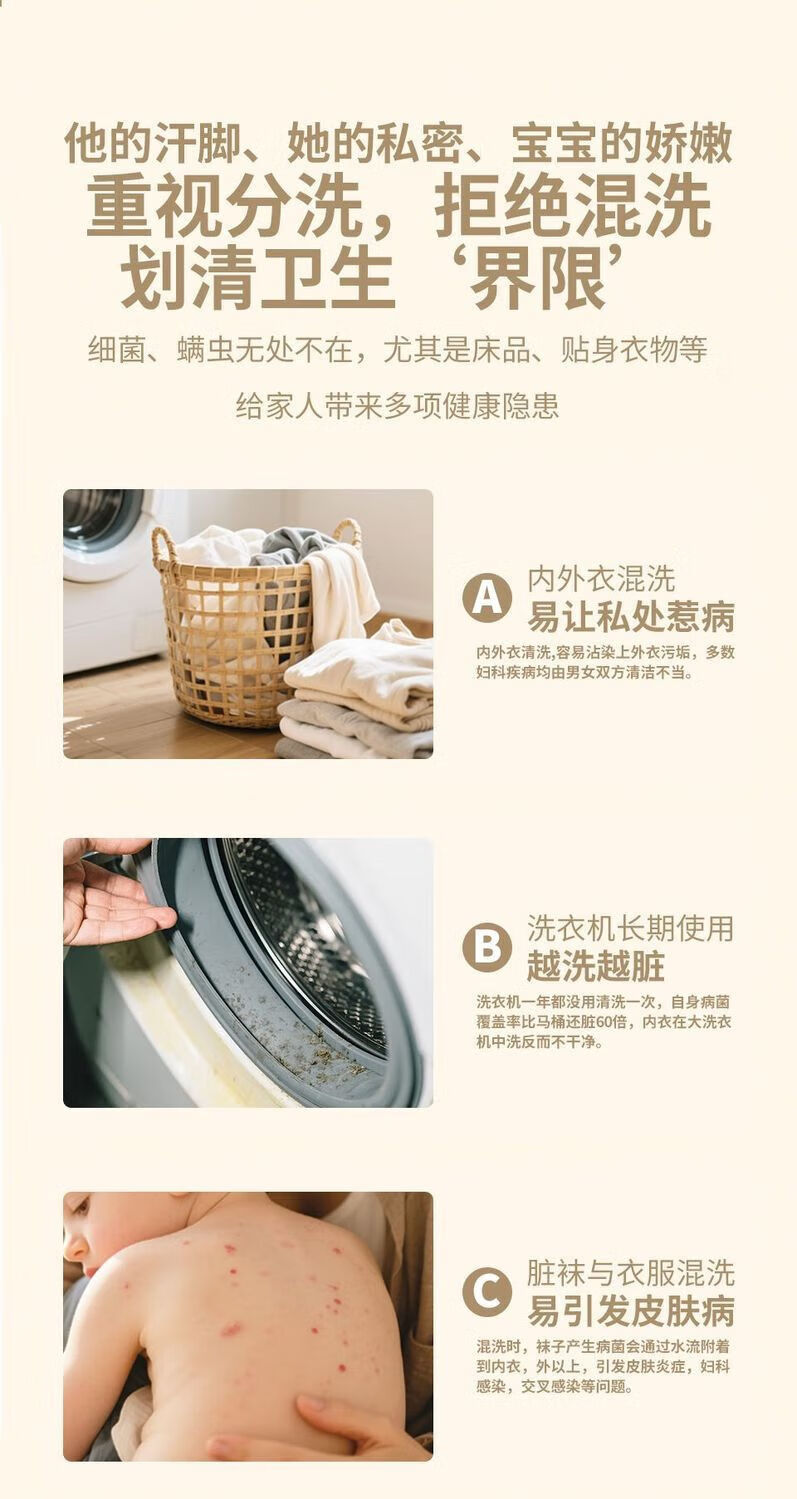 他的汗脚、她的私密、宝宝的娇嫩
重视分洗，拒绝混洗
划清卫生‘界限’

细菌、螨虫无处不在，尤其是床品、贴身衣物等
给家人带来多项健康隐患

A 内外衣混洗
易让私处惹病
内外衣清洗,容易沾染上外衣污垢，多数妇科疾病均由男女双方清洁不当。

B 洗衣机长期使用
越洗越脏
洗衣机一年都没用清洗一次，自身病菌覆盖率比马桶还脏60倍，内衣在大洗衣机中洗反而不干净。

C 脏袜与衣服混洗
易引发皮肤病
混洗时，袜子产生病菌会通过水流附着到内衣，外以上，引发皮肤炎症，妇科感染，交叉感染等问题。