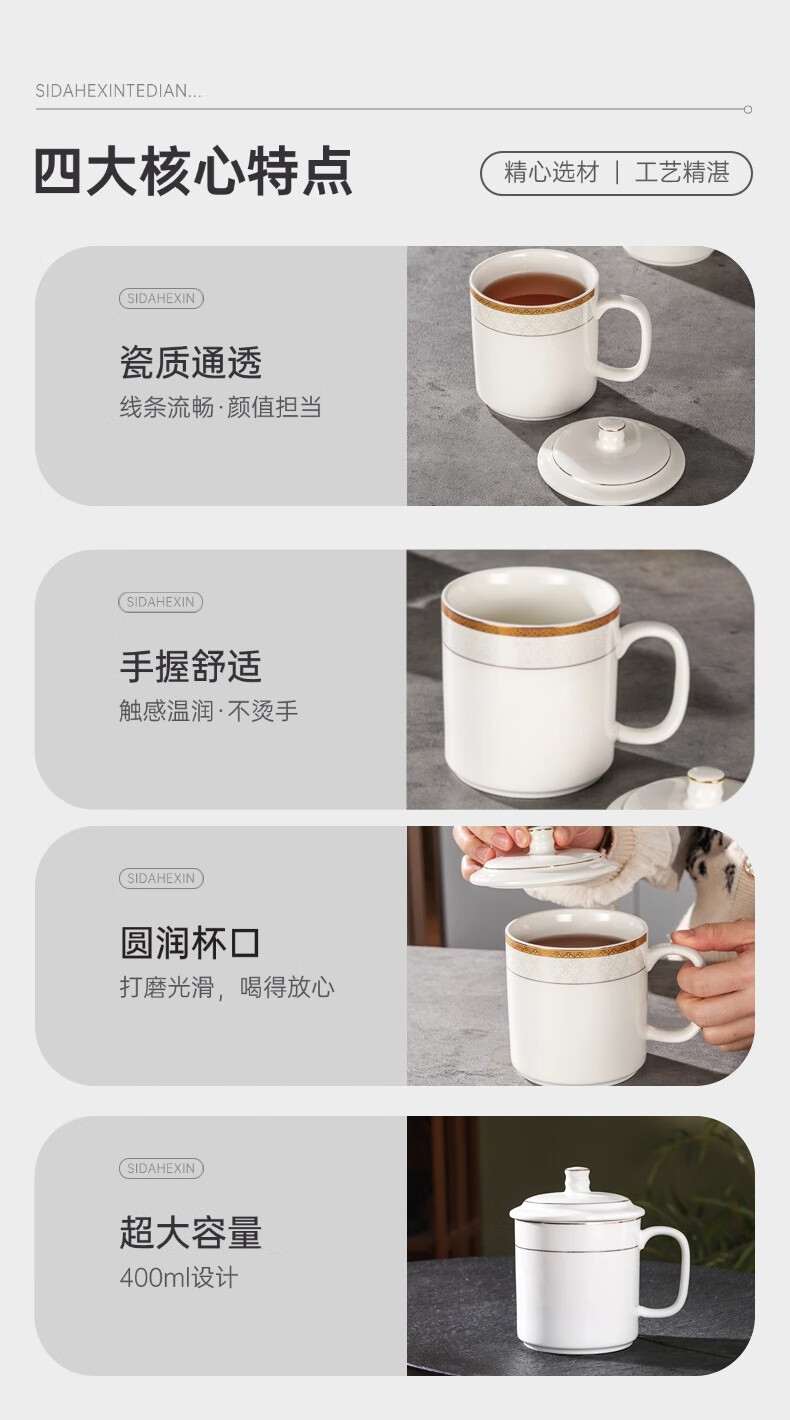 SIDAHEXINTEDIAN...

四大核心特点

精心选材 | 工艺精湛

SIDAHEXIN

瓷质通透

线条流畅·颜值担当

SIDAHEXIN

手握舒适

触感温润·不烫手

SIDAHEXIN

圆润杯口

打磨光滑，喝得放心

SIDAHEXIN

超大容量

400ml设计