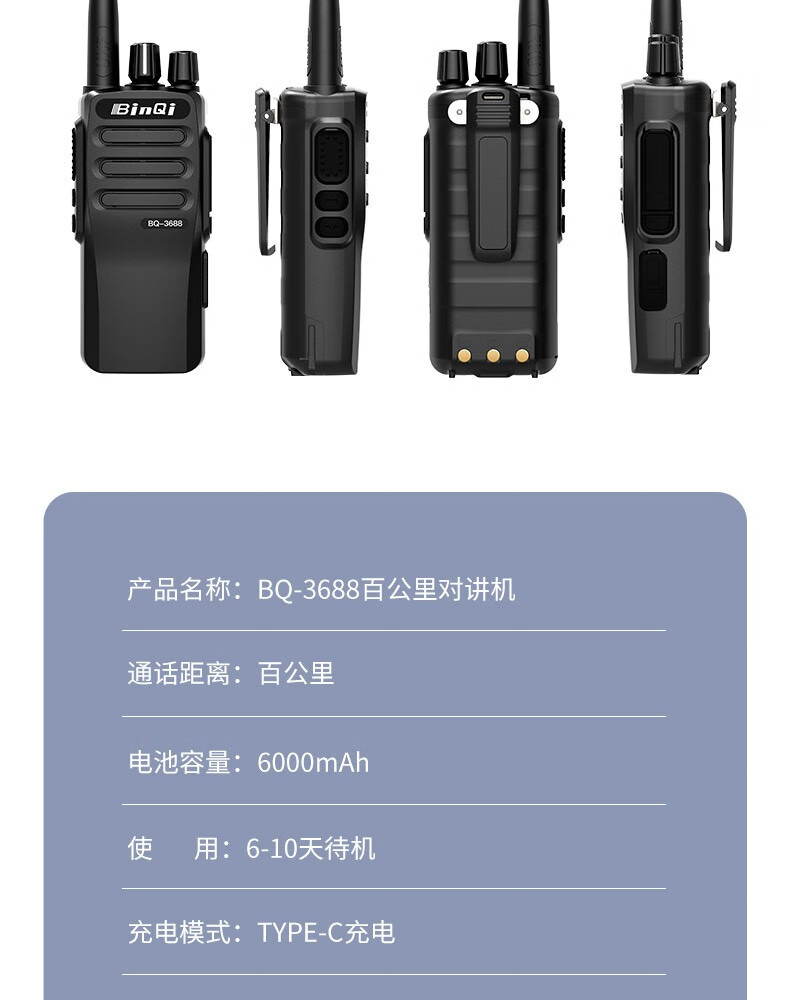 BinQi

BQ-3688

产品名称：BQ-3688百公里对讲机

通话距离：百公里

电池容量：6000mAh

使　　用：6-10天待机

充电模式：TYPE-C充电