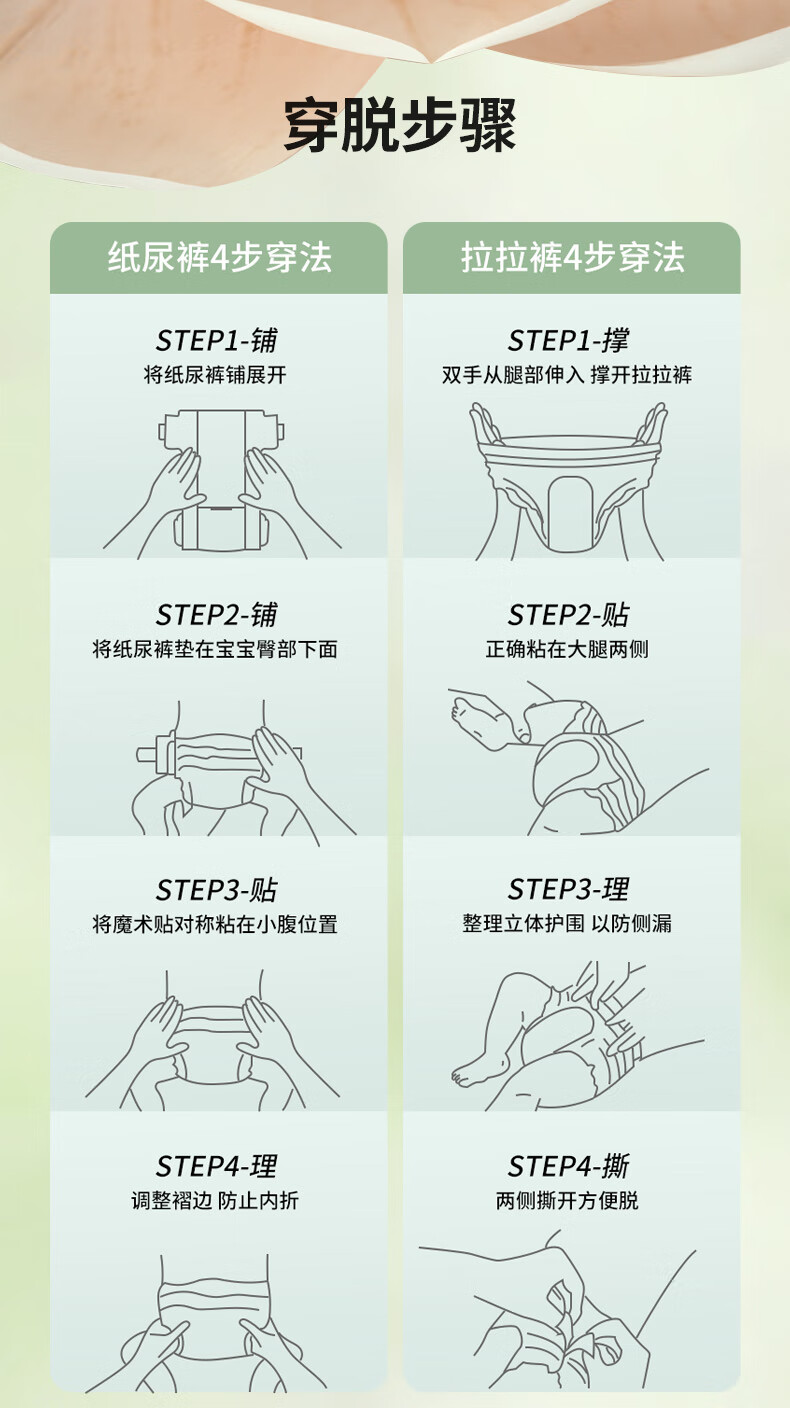 穿脱步骤

纸尿裤4步穿法

STEP1-铺
将纸尿裤铺展开

STEP2-铺
将纸尿裤垫在宝宝臀部下面

STEP3-贴
将魔术贴对称粘在小腹位置

STEP4-理
调整褶边 防止内折

拉拉裤4步穿法

STEP1-撑
双手从腿部伸入 撑开拉拉裤

STEP2-贴
正确粘在大腿两侧

STEP3-理
整理立体护围 以防侧漏

STEP4-撕
两侧撕开方便脱