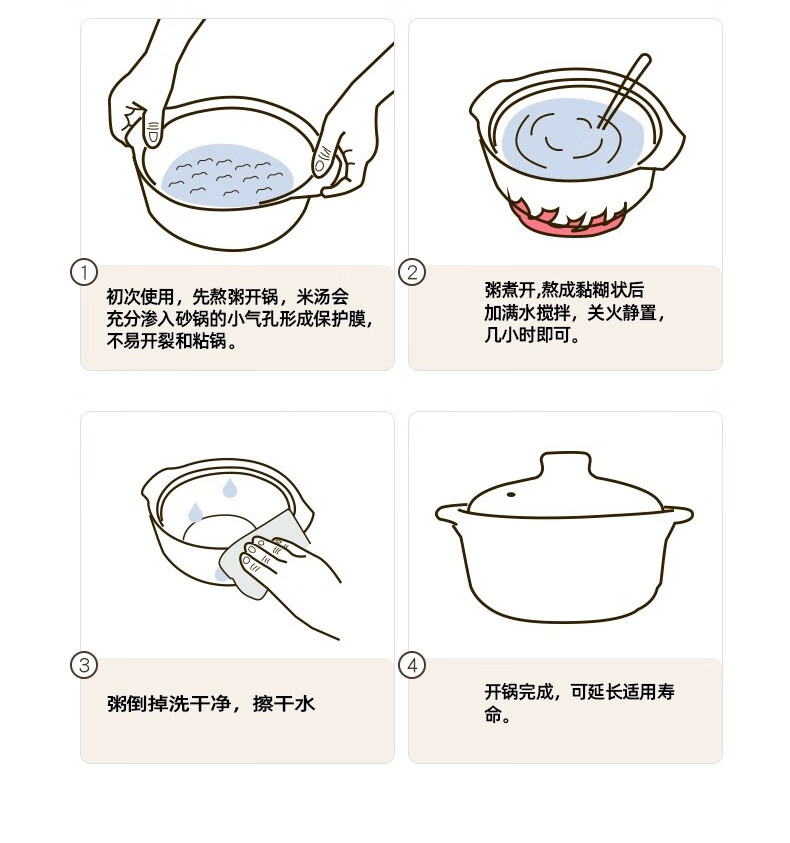 1
初次使用，先熬粥开锅，米汤会充分渗入砂锅的小气孔形成保护膜，不易开裂和粘锅。

2
粥煮开,熬成黏糊状后加满水搅拌，关火静置，几小时即可。

3
粥倒掉洗干净，擦干水

4
开锅完成，可延长适用寿命。