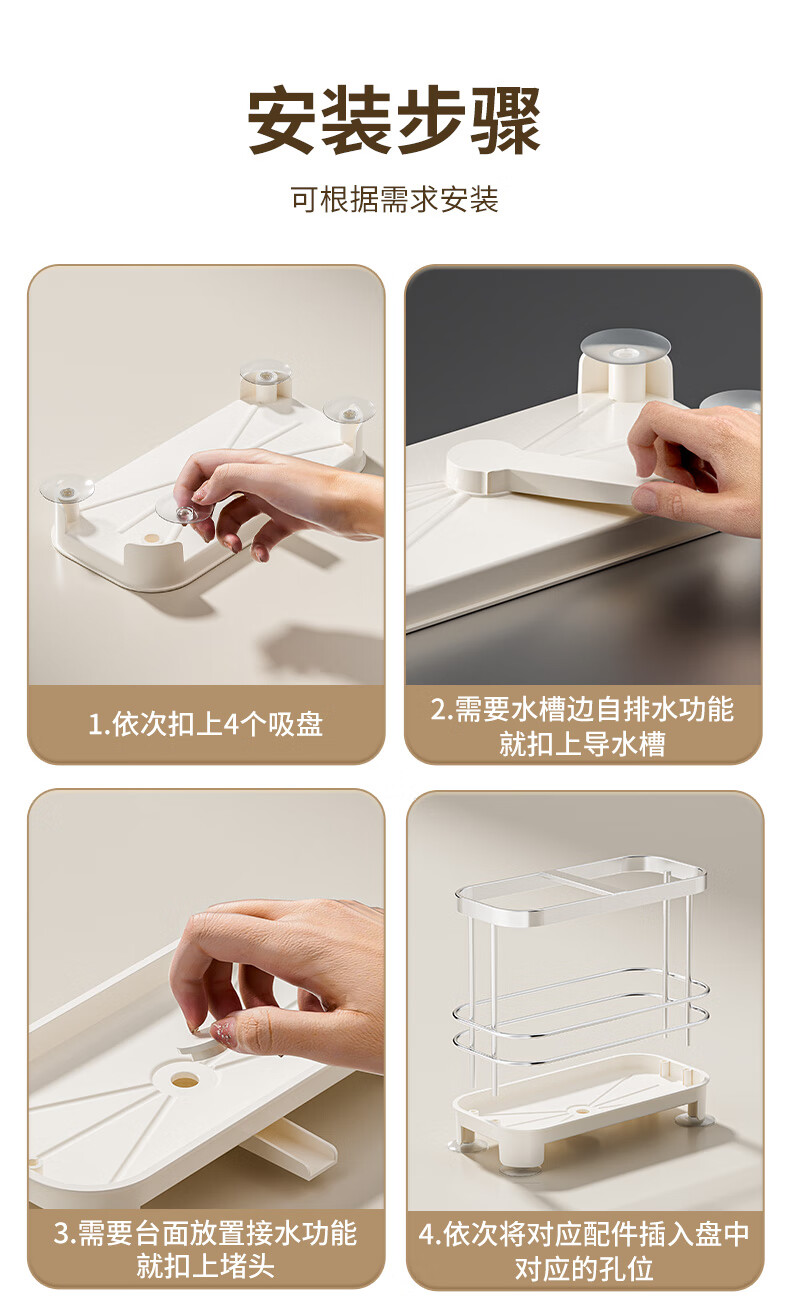 安装步骤

可根据需求安装

1.依次扣上4个吸盘

2.需要水槽边自排水功能就扣上导水槽

3.需要台面放置接水功能就扣上堵头

4.依次将对应配件插入盘中对应的孔位