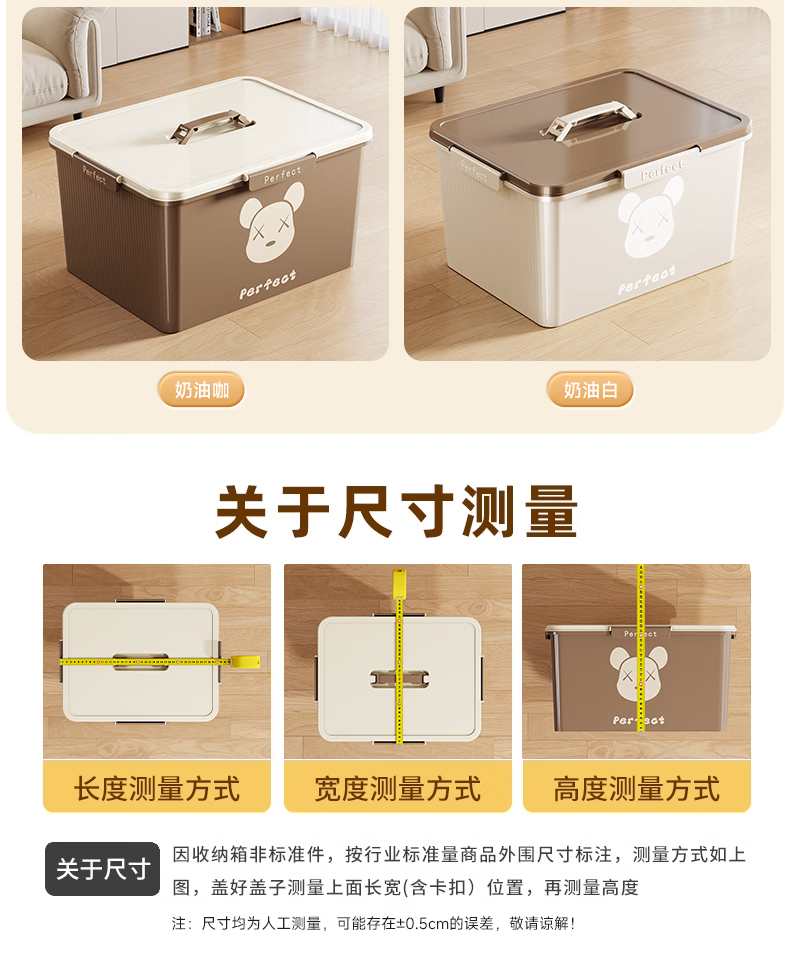 Perfect

Perfect

Perfect

Perfect

Perfect

Perfect

奶油咖

奶油白

关于尺寸测量

Perfect

Perfect

长度测量方式

宽度测量方式

高度测量方式

关于尺寸

因收纳箱非标准件，按行业标准量商品外围尺寸标注，测量方式如上图，盖好盖子测量上面长宽(含卡扣）位置，再测量高度

注：尺寸均为人工测量，可能存在±0.5cm的误差，敬请谅解！