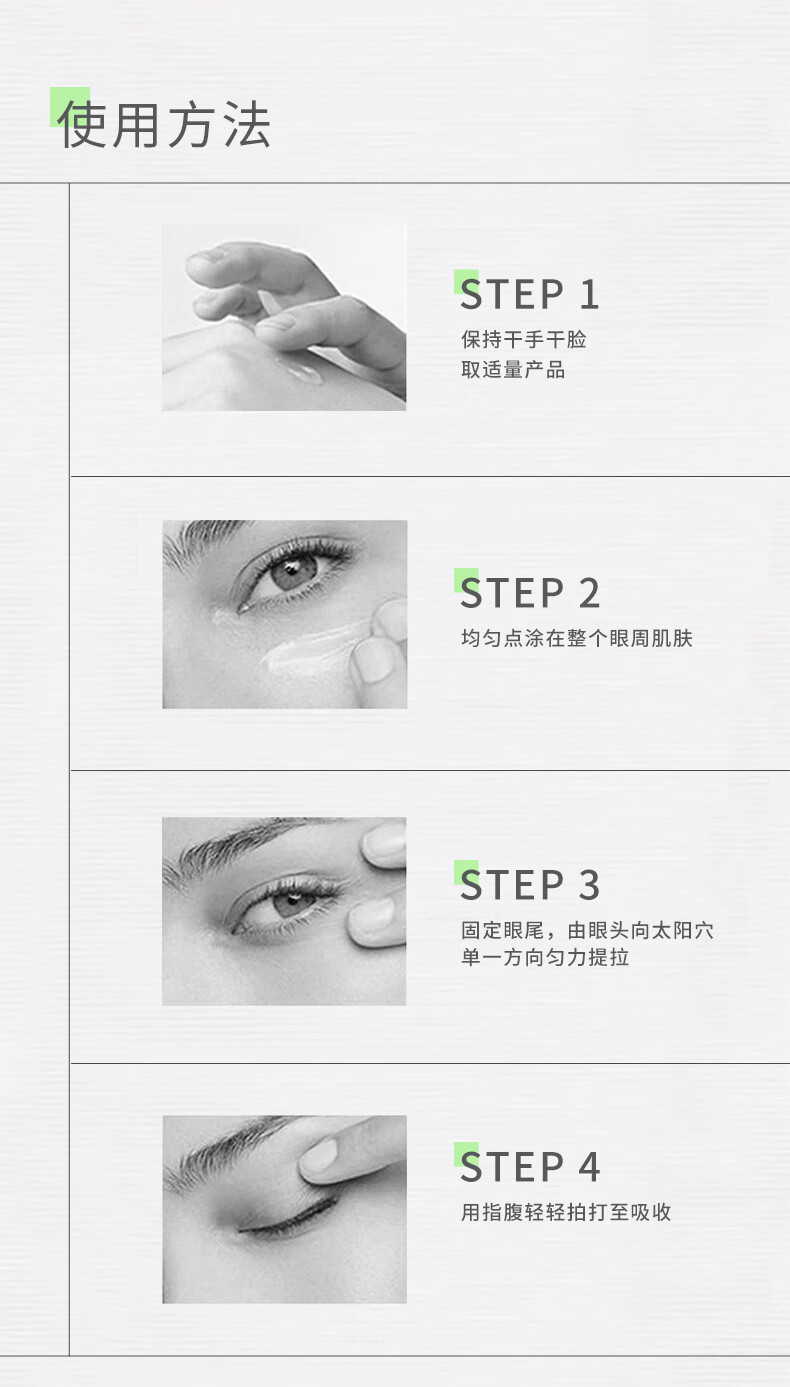 使用方法

STEP 1
保持干手干脸
取适量产品

STEP 2
均匀点涂在整个眼周肌肤

STEP 3
固定眼尾，由眼头向太阳穴
单一方向匀力提拉

STEP 4
用指腹轻轻拍打至吸收