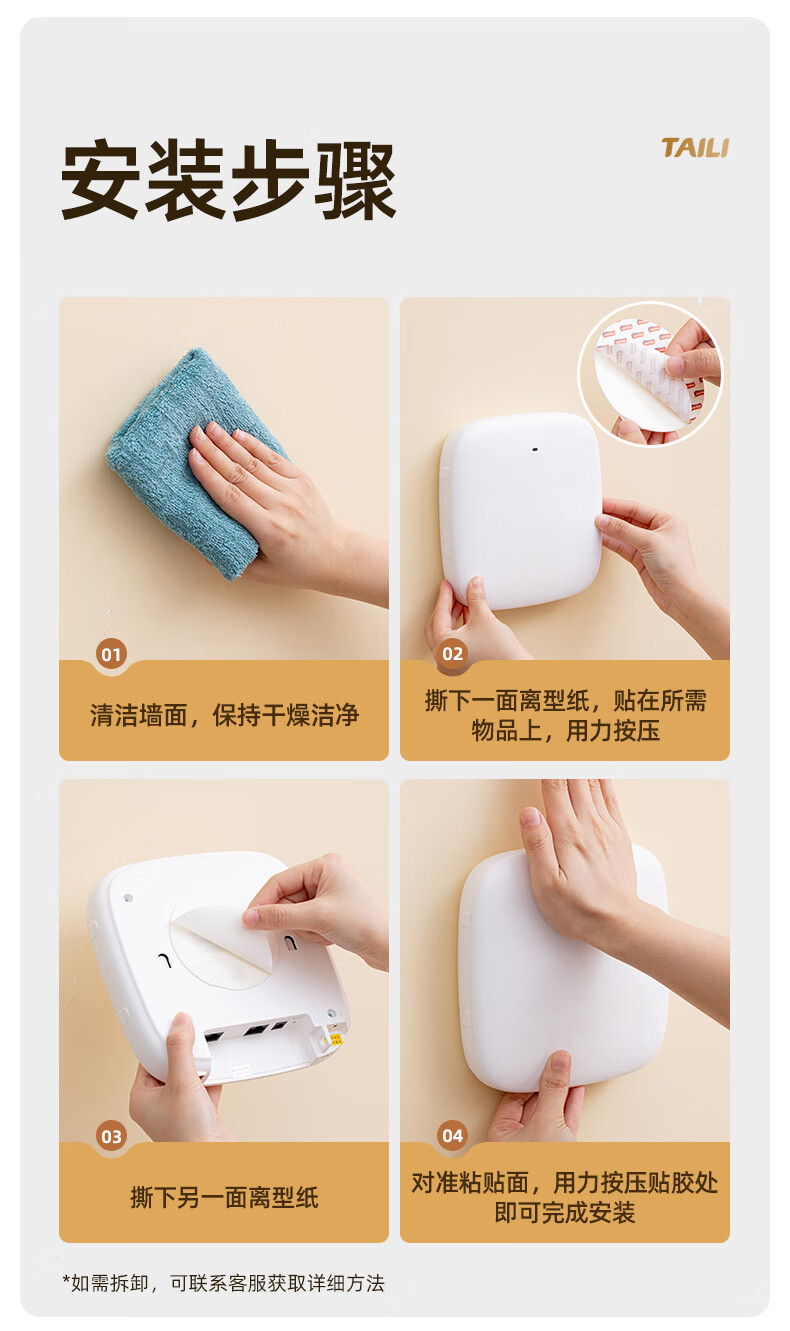 安装步骤

TAILI

01

清洁墙面，保持干燥洁净

02

撕下一面离型纸，贴在所需物品上，用力按压

03

撕下另一面离型纸

04

对准粘贴面，用力按压贴胶处即可完成安装

*如需拆卸，可联系客服获取详细方法