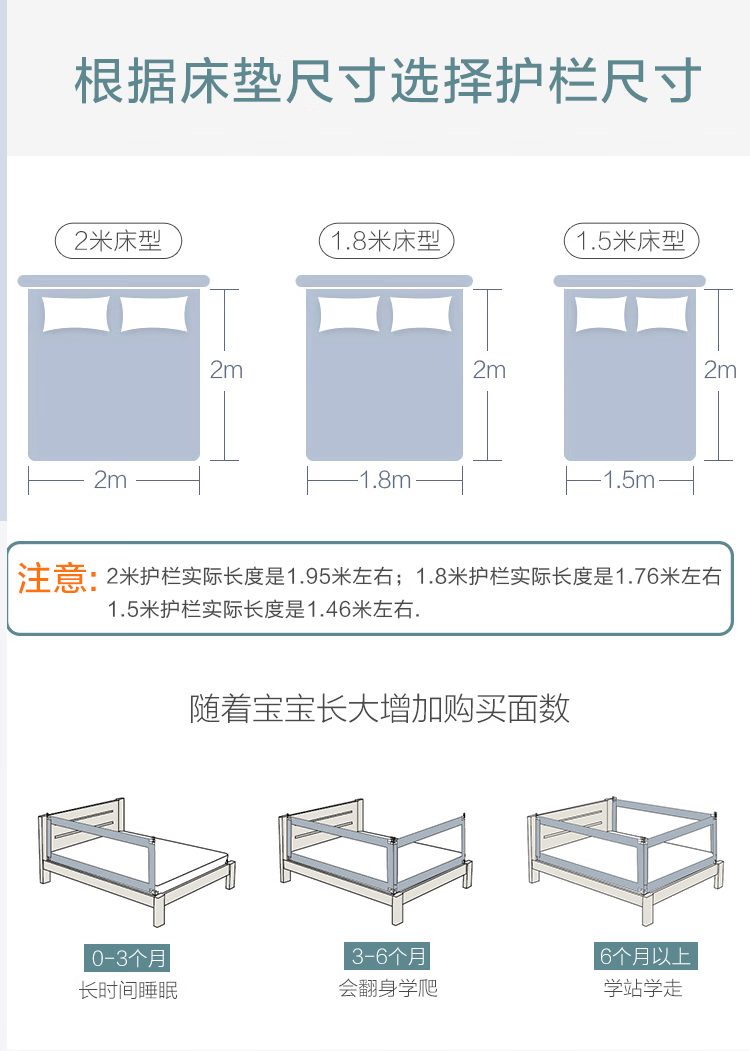 根据床垫尺寸选择护栏尺寸

2米床型

2m

2m

1.8米床型

2m

1.8m

1.5米床型

2m

1.5m

注意：2米护栏实际长度是1.95米左右；1.8米护栏实际长度是1.76米左右 1.5米护栏实际长度是1.46米左右.

随着宝宝长大增加购买面数

0-3个月
长时间睡眠

3-6个月
会翻身学爬

6个月以上
学站学走