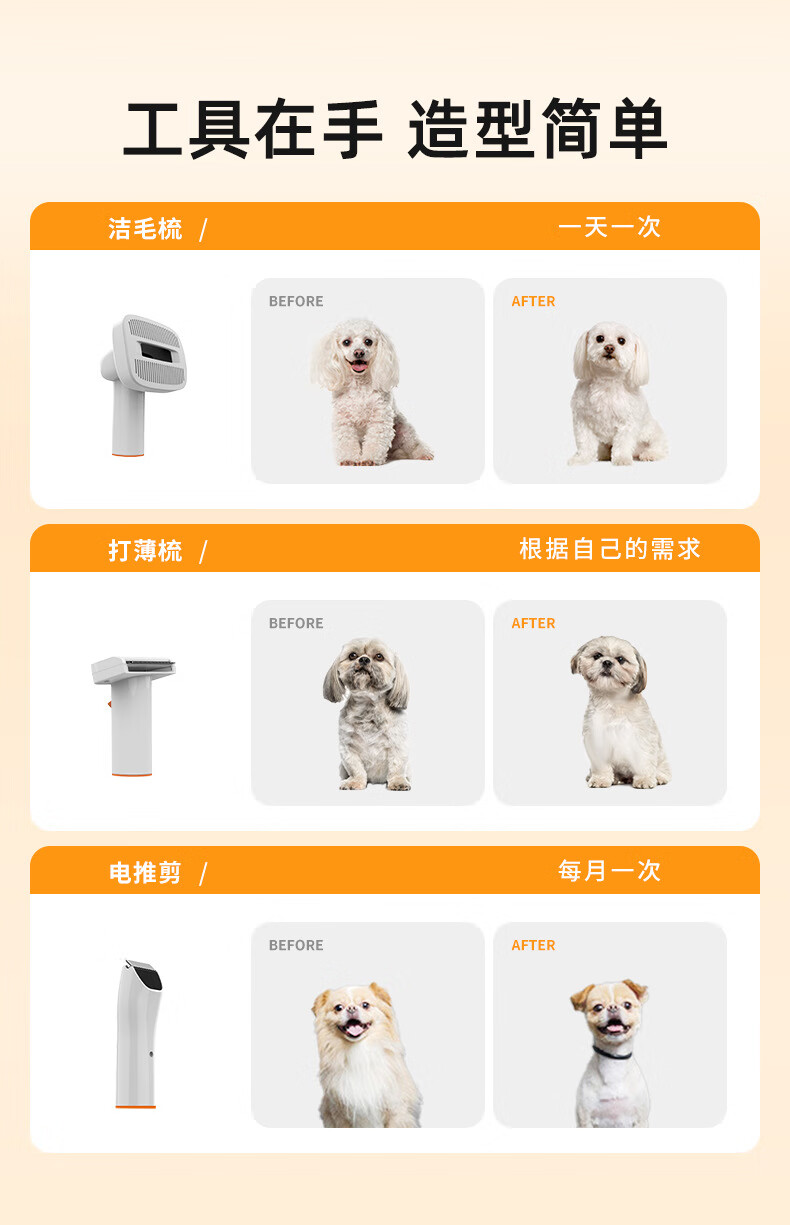 工具在手 造型简单

洁毛梳 /

一天一次

BEFORE

AFTER

打薄梳 /

根据自己的需求

BEFORE

AFTER

电推剪 /

每月一次

BEFORE

AFTER