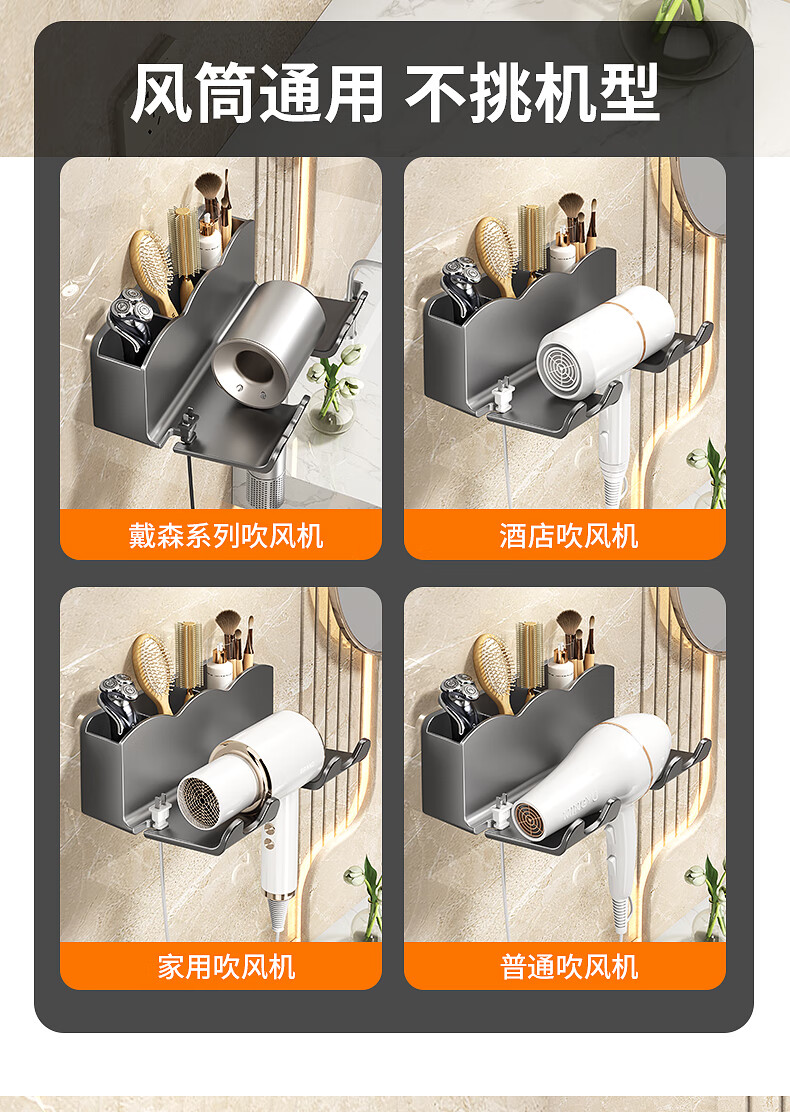 风筒通用 不挑机型

戴森系列吹风机

酒店吹风机

家用吹风机

普通吹风机