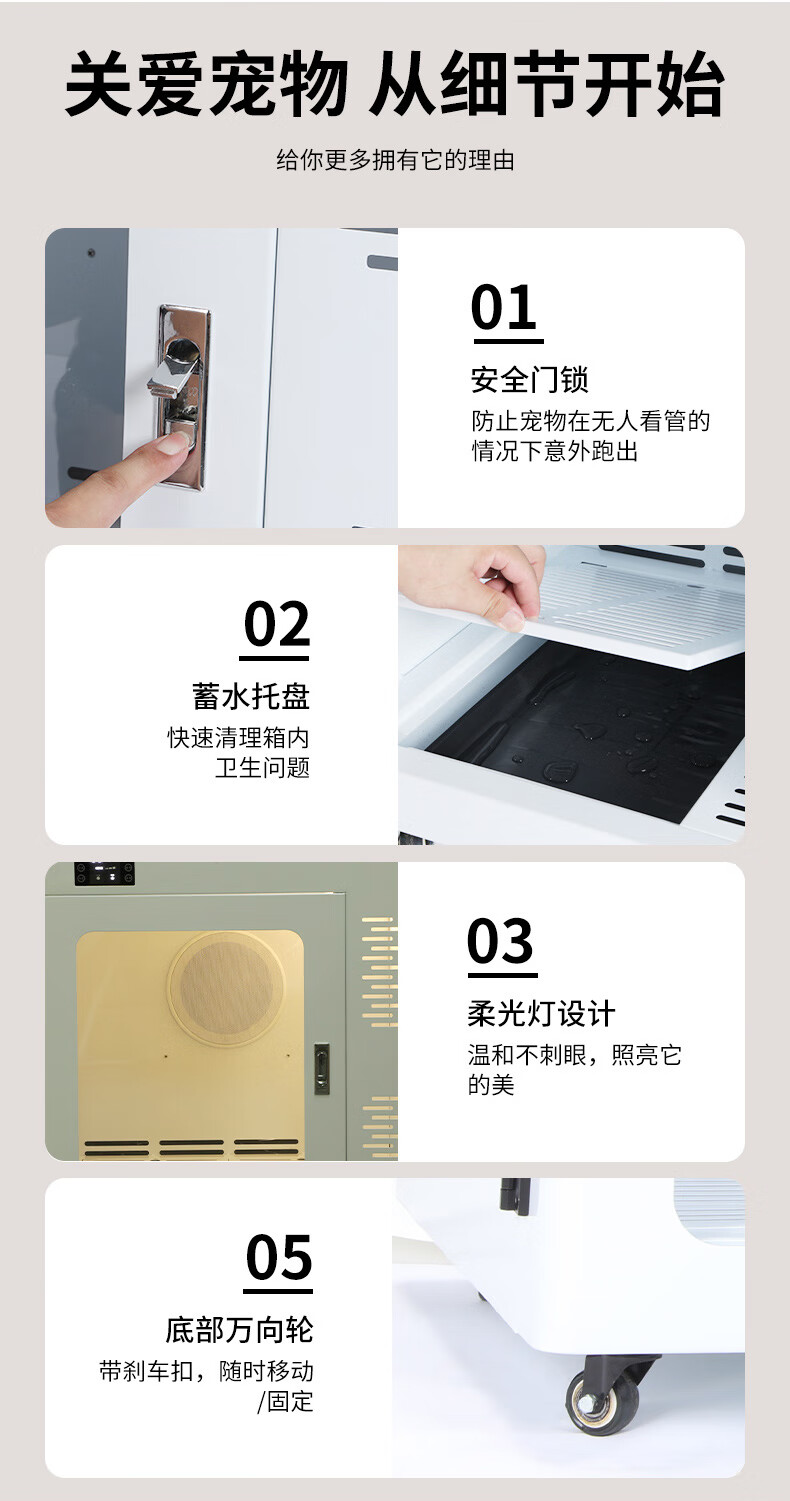 关爱宠物 从细节开始

给你更多拥有它的理由

01

安全门锁

防止宠物在无人看管的情况下意外跑出

02

蓄水托盘

快速清理箱内卫生问题

03

柔光灯设计

温和不刺眼，照亮它的美

05

底部万向轮

带刹车扣，随时移动/固定