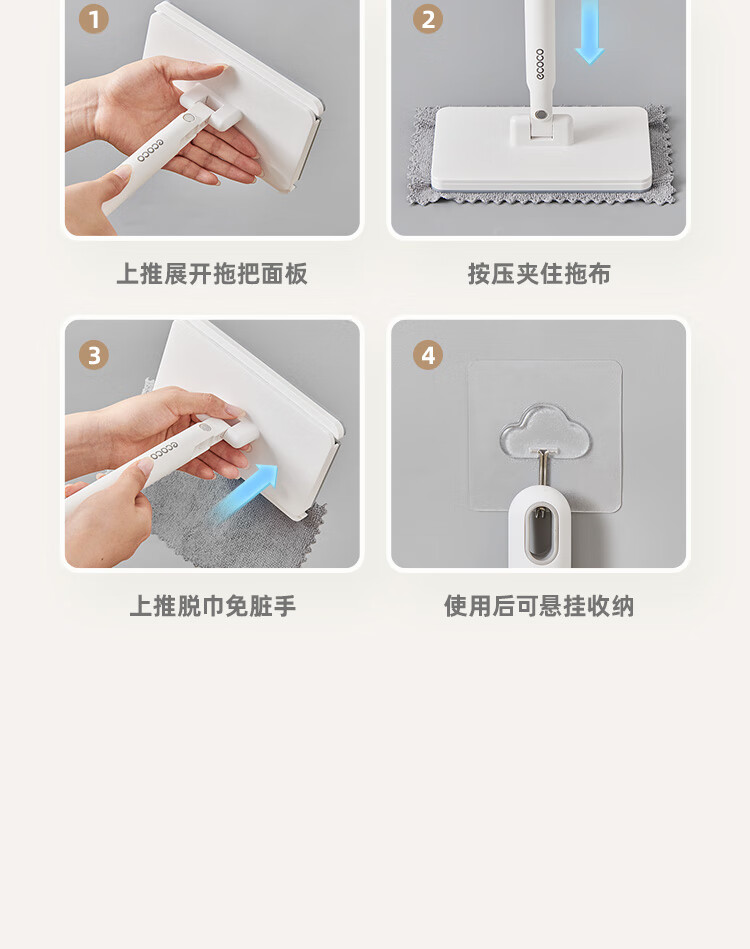 1
ecoco
上推展开拖把面板

2
ecoco
按压夹住拖布

3
ecoco
上推脱巾免脏手

4
使用后可悬挂收纳