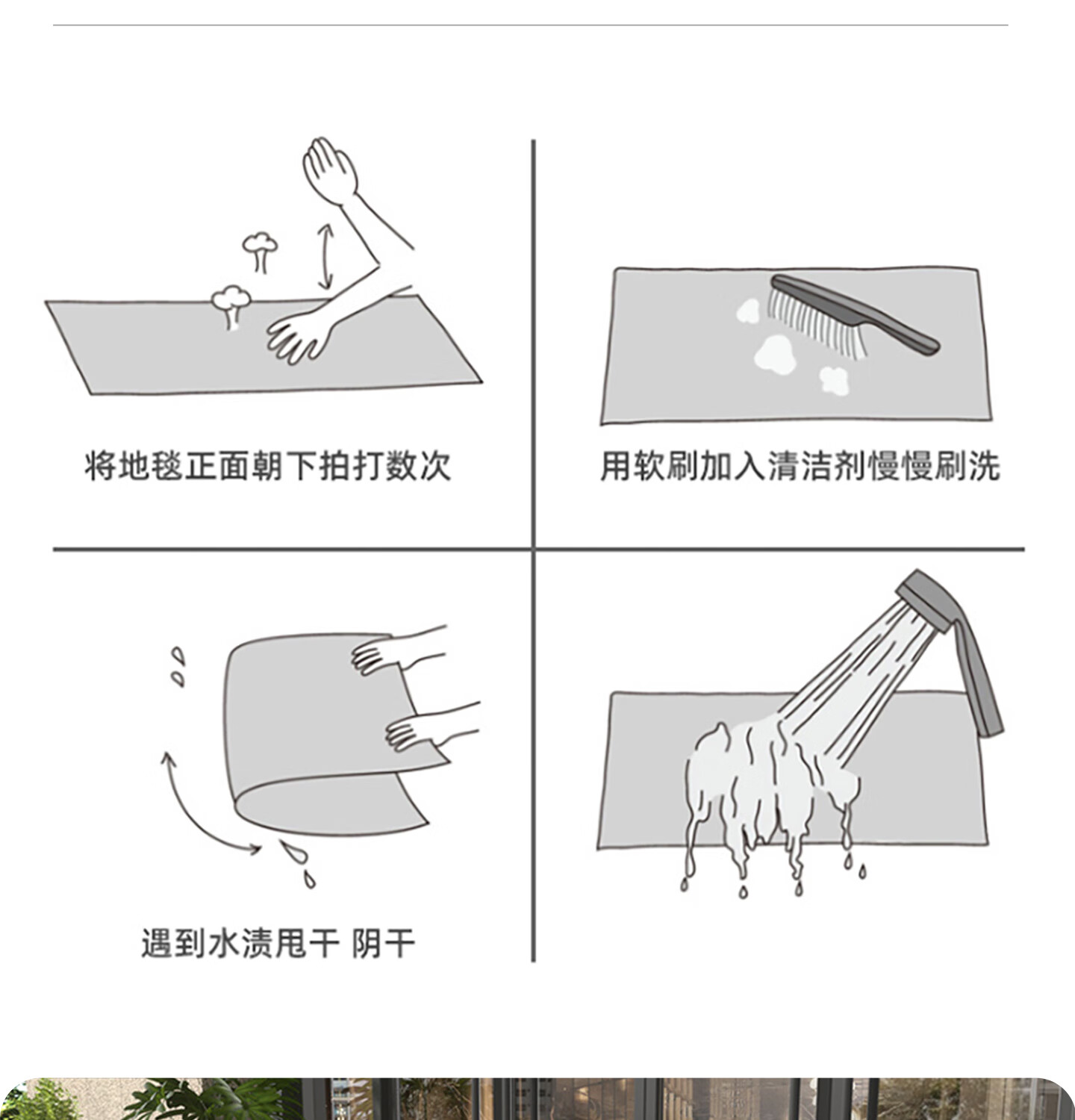 将地毯正面朝下拍打数次

用软刷加入清洁剂慢慢刷洗

遇到水渍甩干 阴干