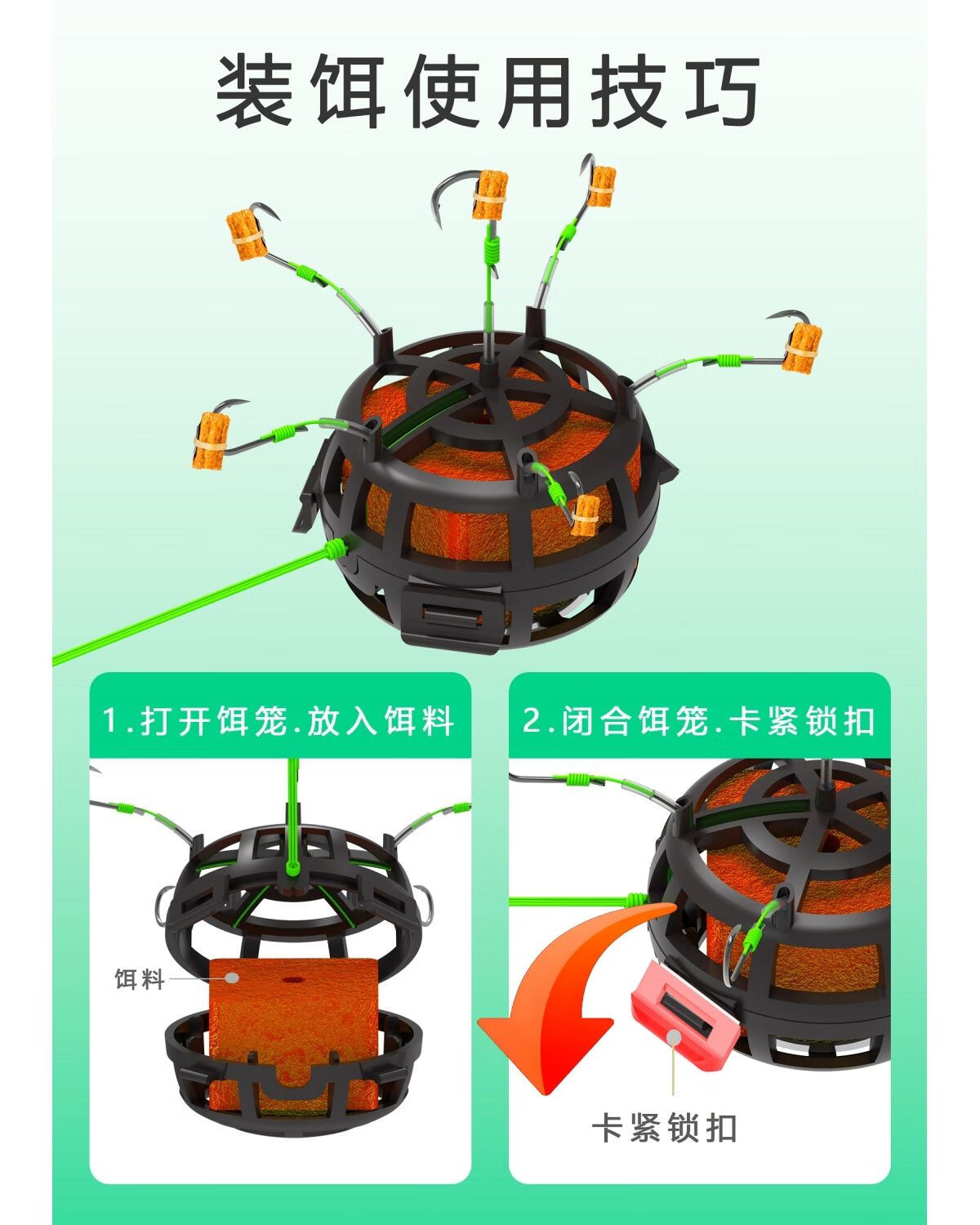 装饵使用技巧

1.打开饵笼.放入饵料

饵料

2.闭合饵笼.卡紧锁扣

卡紧锁扣