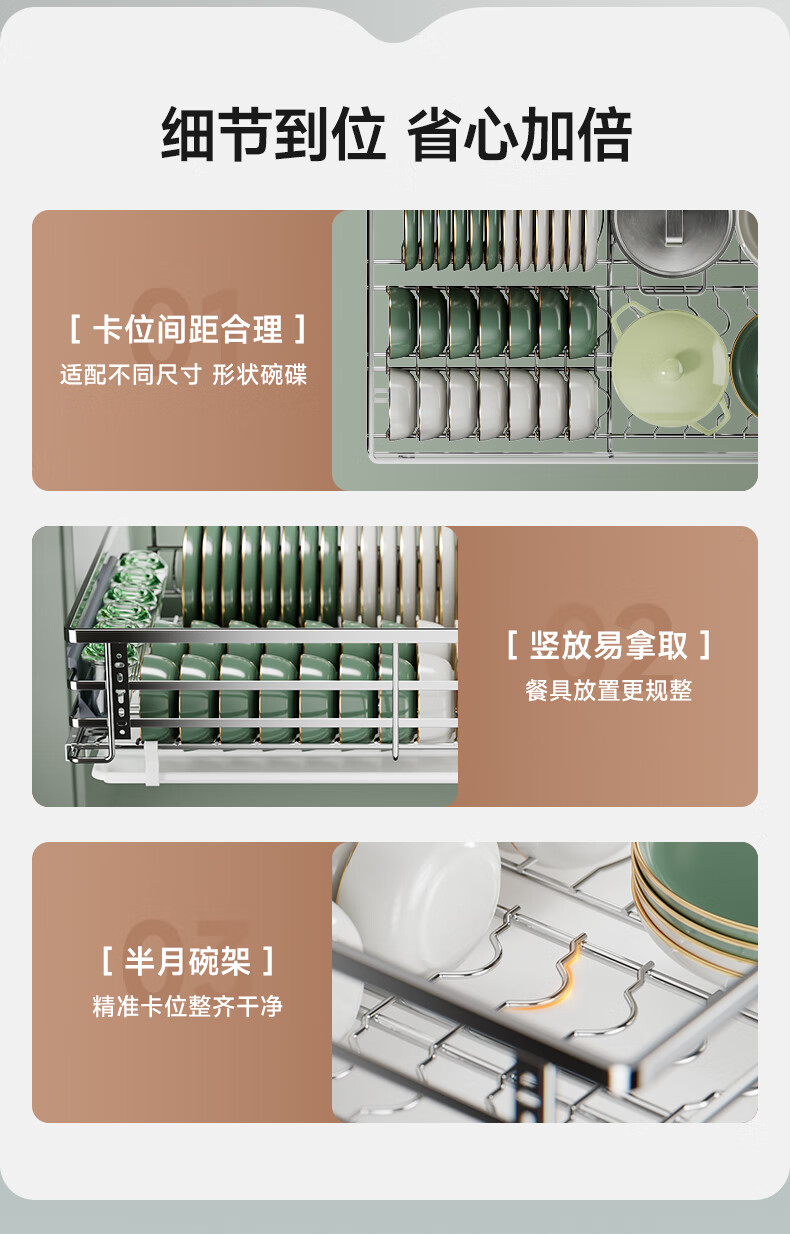 细节到位 省心加倍

01
[ 卡位间距合理 ]
适配不同尺寸 形状碗碟

02
[ 竖放易拿取 ]
餐具放置更规整

03
[ 半月碗架 ]
精准卡位整齐干净