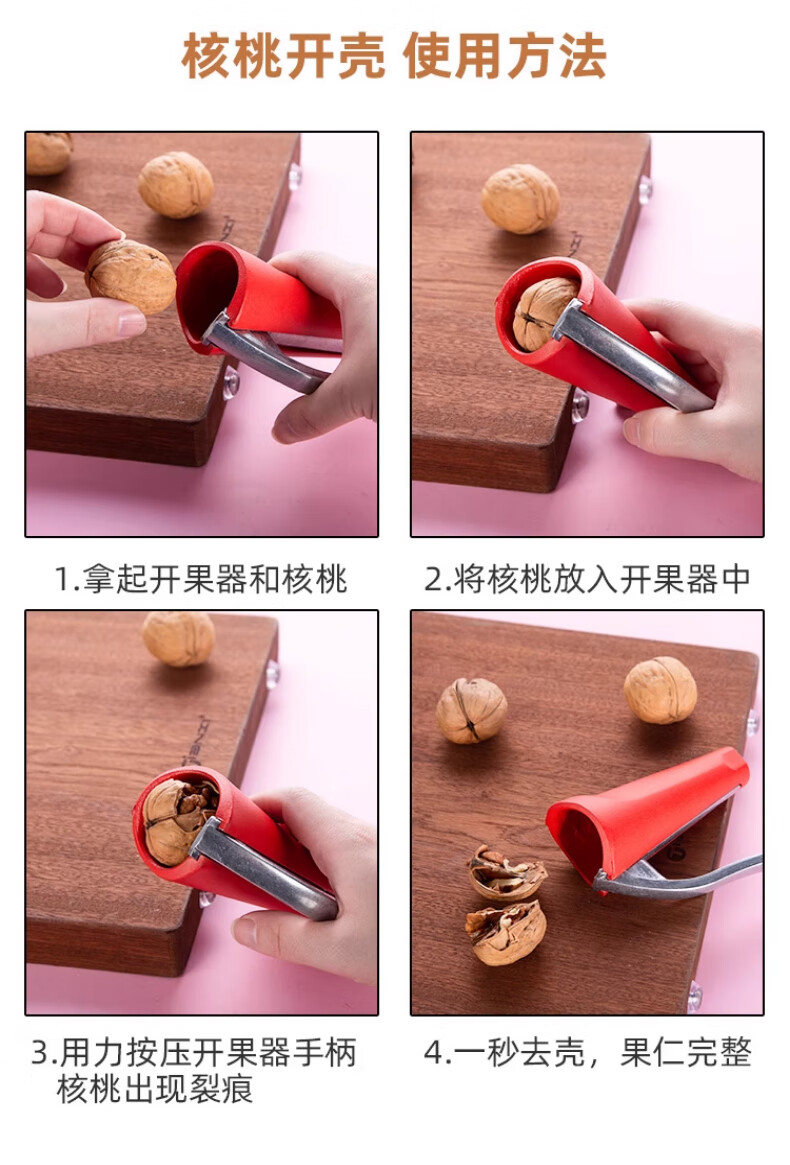 核桃开壳 使用方法

1.拿起开果器和核桃

2.将核桃放入开果器中

3.用力按压开果器手柄
核桃出现裂痕

4.一秒去壳，果仁完整