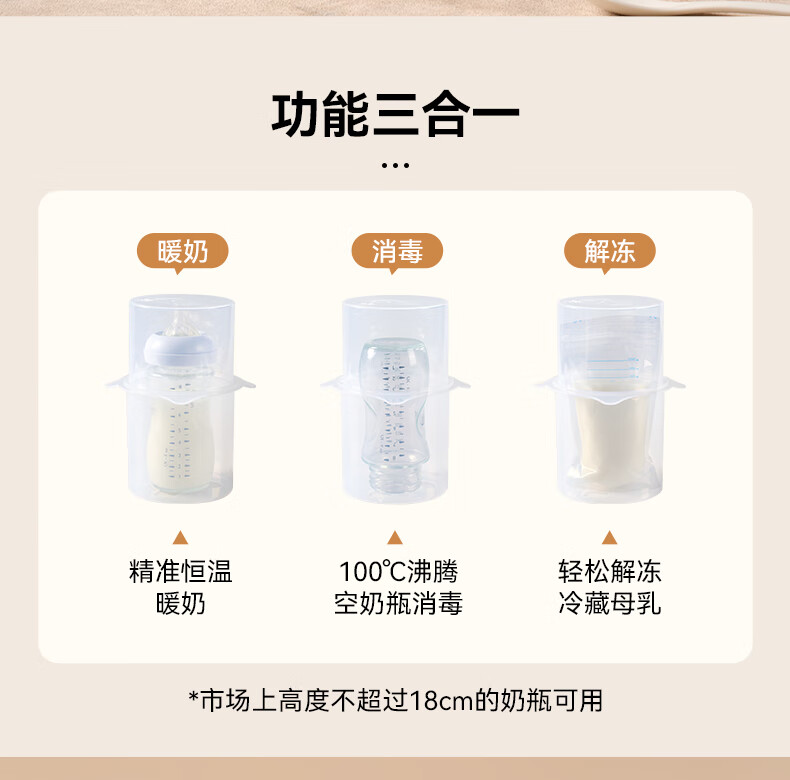 功能三合一

...

暖奶

精准恒温
暖奶

消毒

100℃沸腾
空奶瓶消毒

解冻

轻松解冻
冷藏母乳

*市场上高度不超过18cm的奶瓶可用