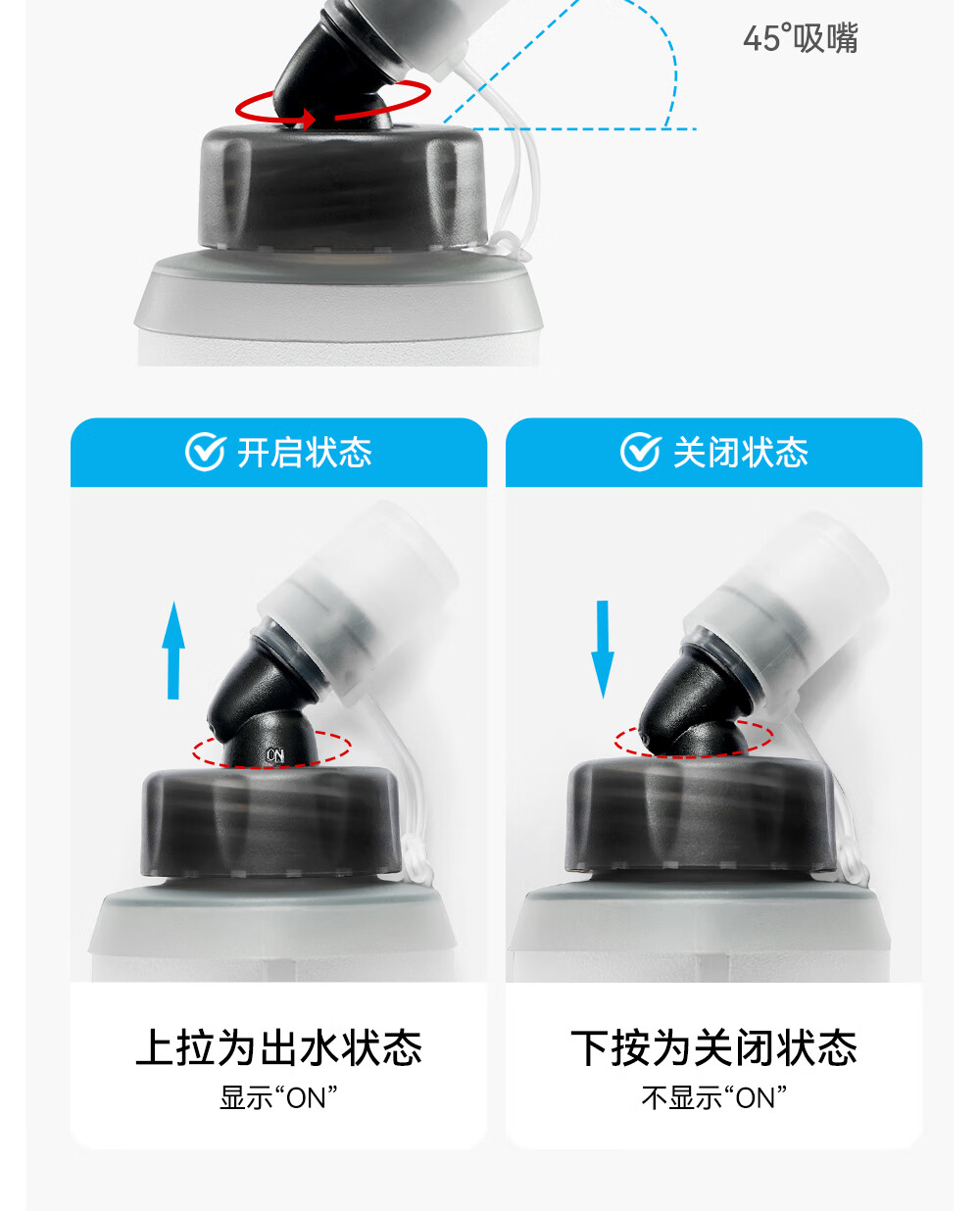 45°吸嘴

开启状态

ON

上拉为出水状态
显示“ON”

关闭状态

下按为关闭状态
不显示“ON”