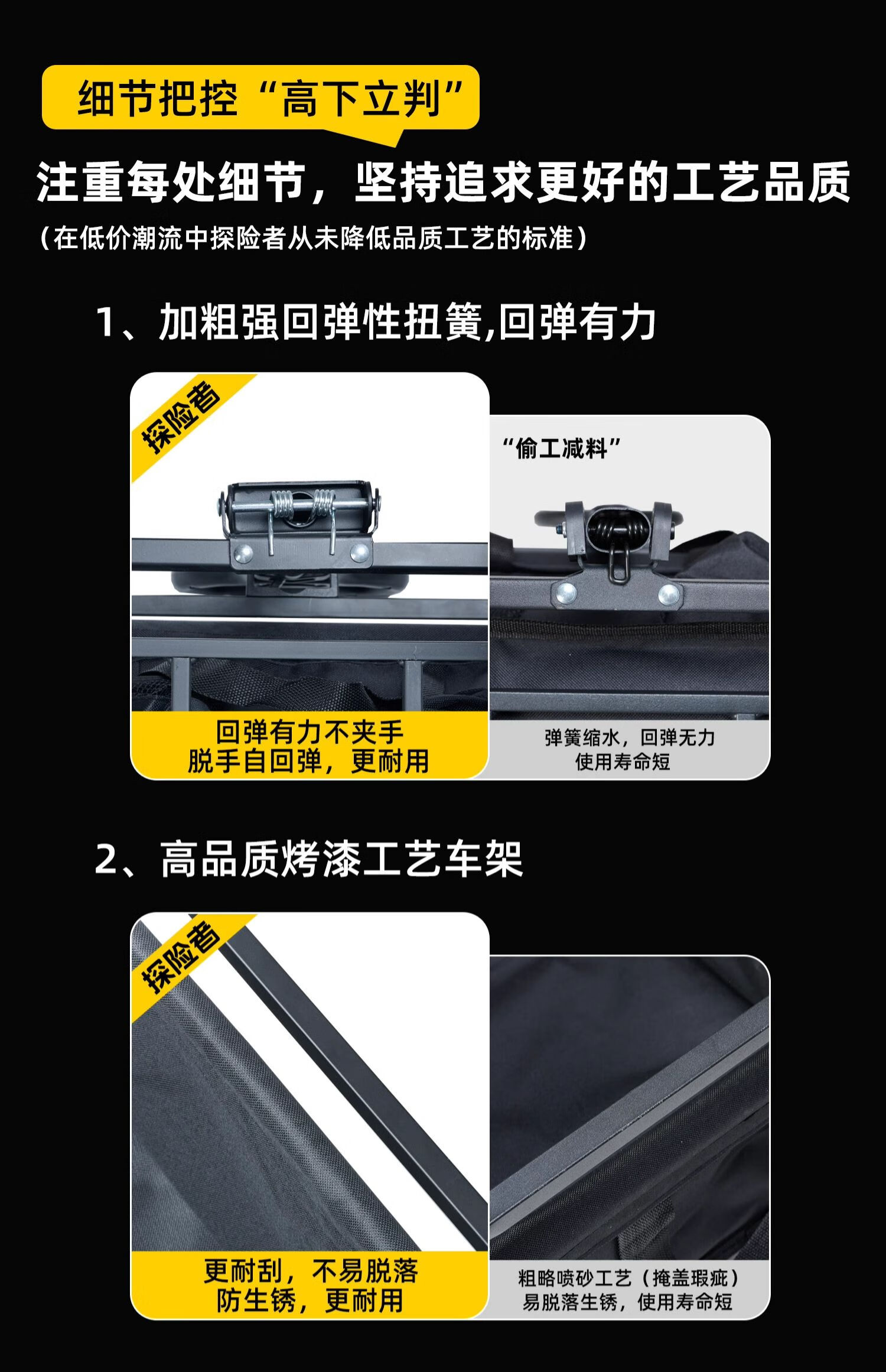 细节把控“高下立判”

注重每处细节，坚持追求更好的工艺品质

（在低价潮流中探险者从未降低品质工艺的标准）

1、加粗强回弹性扭簧,回弹有力

探险者

回弹有力不夹手
脱手自回弹，更耐用

“偷工减料”

弹簧缩水，回弹无力
使用寿命短

2、高品质烤漆工艺车架

探险者

更耐刮，不易脱落
防生锈，更耐用

粗略喷砂工艺（掩盖瑕疵）
易脱落生锈，使用寿命短