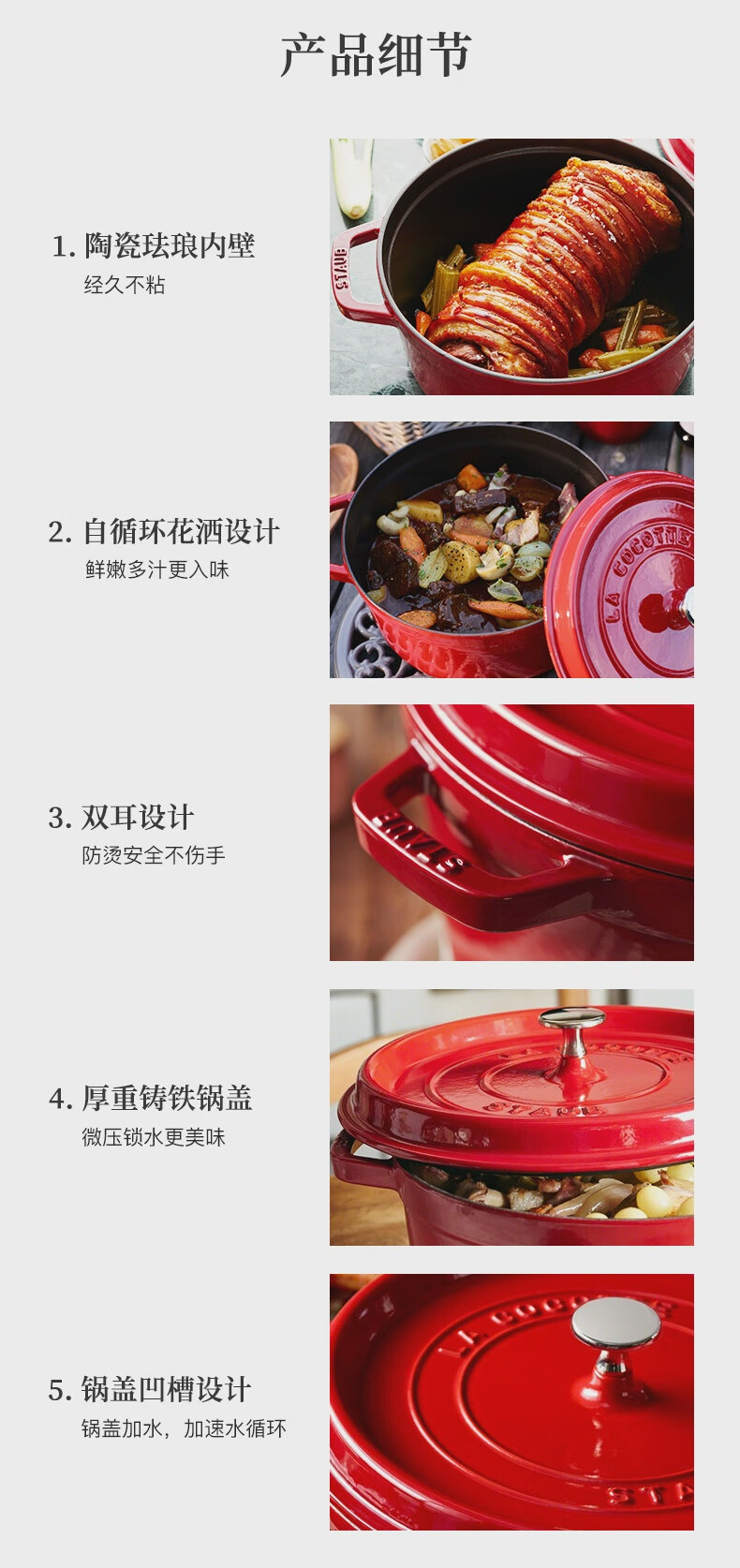 产品细节

1. 陶瓷珐琅内壁
经久不粘

STAUB

2. 自循环花洒设计
鲜嫩多汁更入味

LA COCOTTE

3. 双耳设计
防烫安全不伤手

STAUB

4. 厚重铸铁锅盖
微压锁水更美味

STAUB

5. 锅盖凹槽设计
锅盖加水，加速水循环

LA COCOTTE
STA