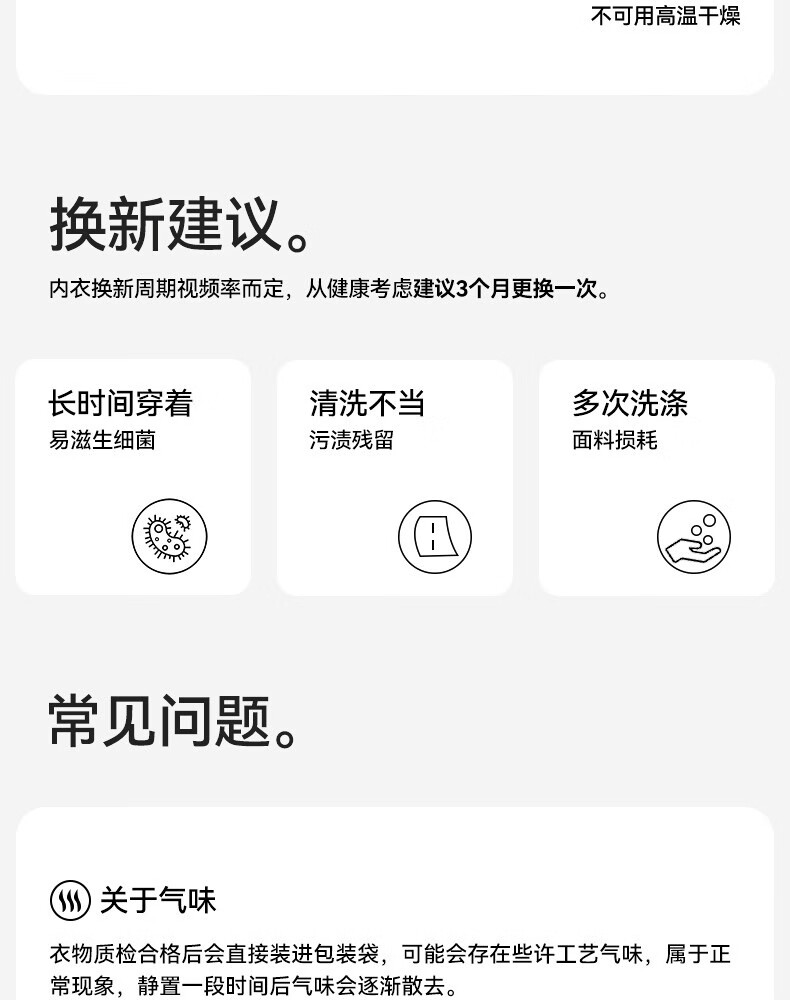 不可用高温干燥

换新建议。

内衣换新周期视频率而定，从健康考虑建议3个月更换一次。

长时间穿着
易滋生细菌

清洗不当
污渍残留

多次洗涤
面料损耗

常见问题。

关于气味

衣物质检合格后会直接装进包装袋，可能会存在些许工艺气味，属于正常现象，静置一段时间后气味会逐渐散去。