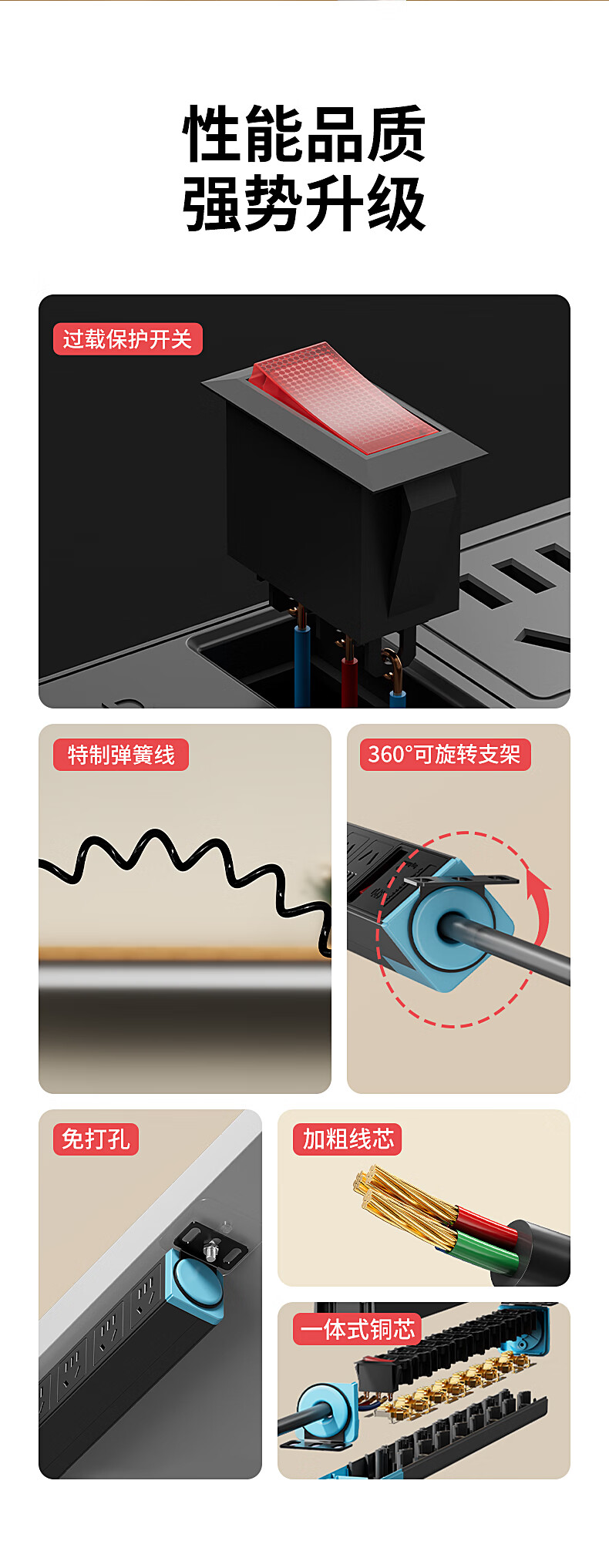 性能品质
强势升级

过载保护开关

特制弹簧线

360°可旋转支架

免打孔

加粗线芯

一体式铜芯