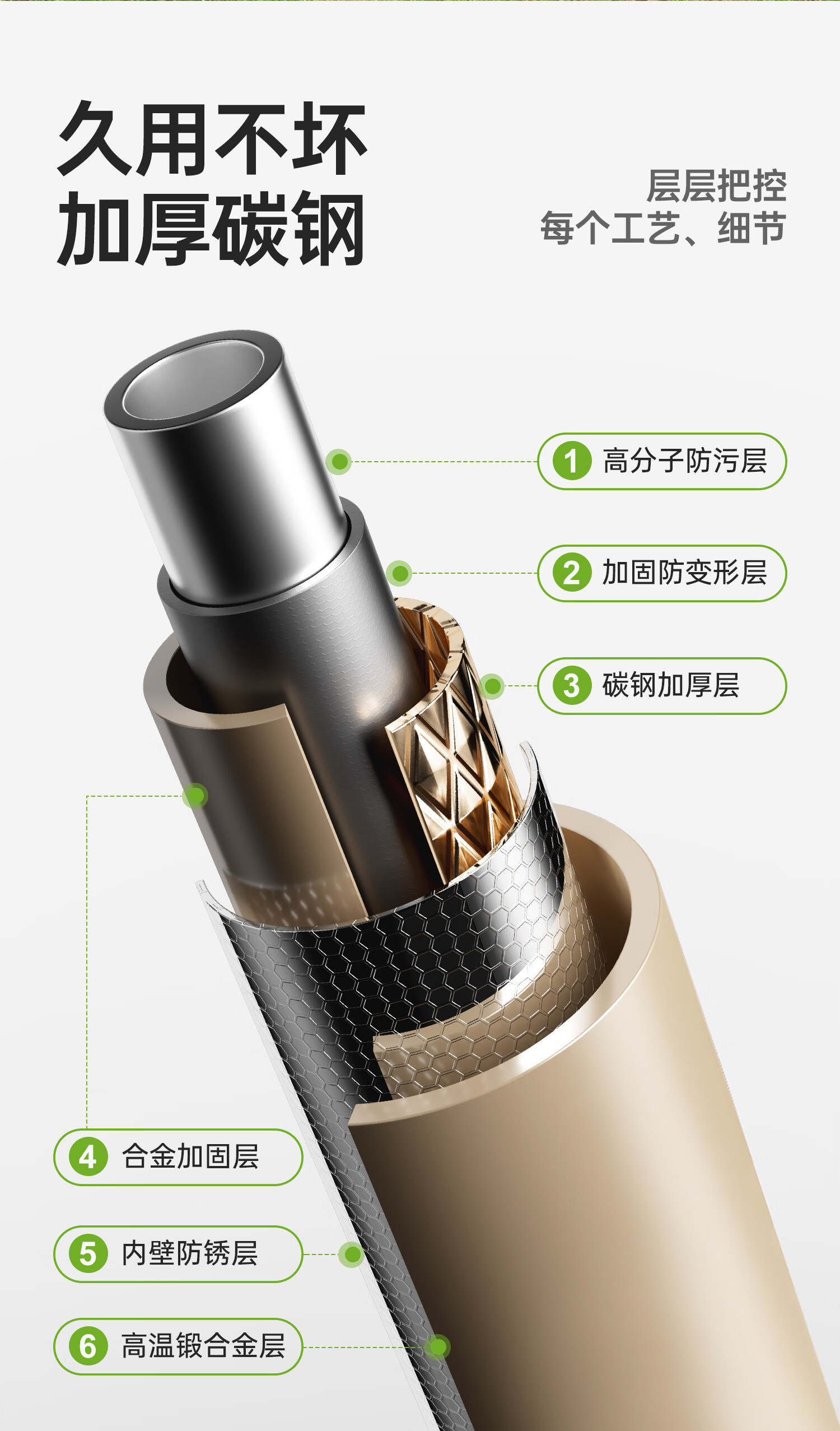 久用不坏
加厚碳钢

层层把控
每个工艺、细节

1 高分子防污层

2 加固防变形层

3 碳钢加厚层

4 合金加固层

5 内壁防锈层

6 高温锻合金层