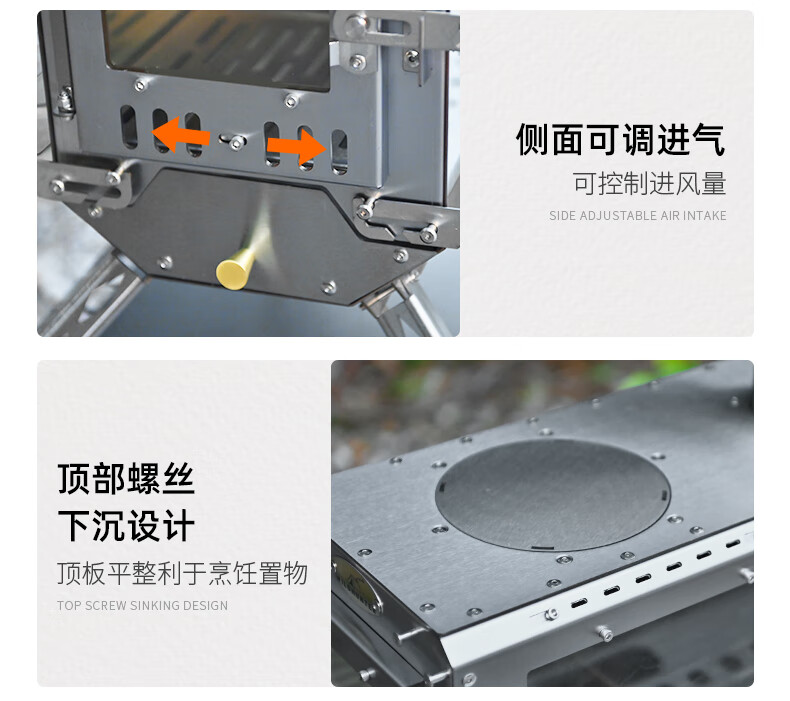 侧面可调进气

可控制进风量

SIDE ADJUSTABLE AIR INTAKE

顶部螺丝
下沉设计

顶板平整利于烹饪置物

TOP SCREW SINKING DESIGN