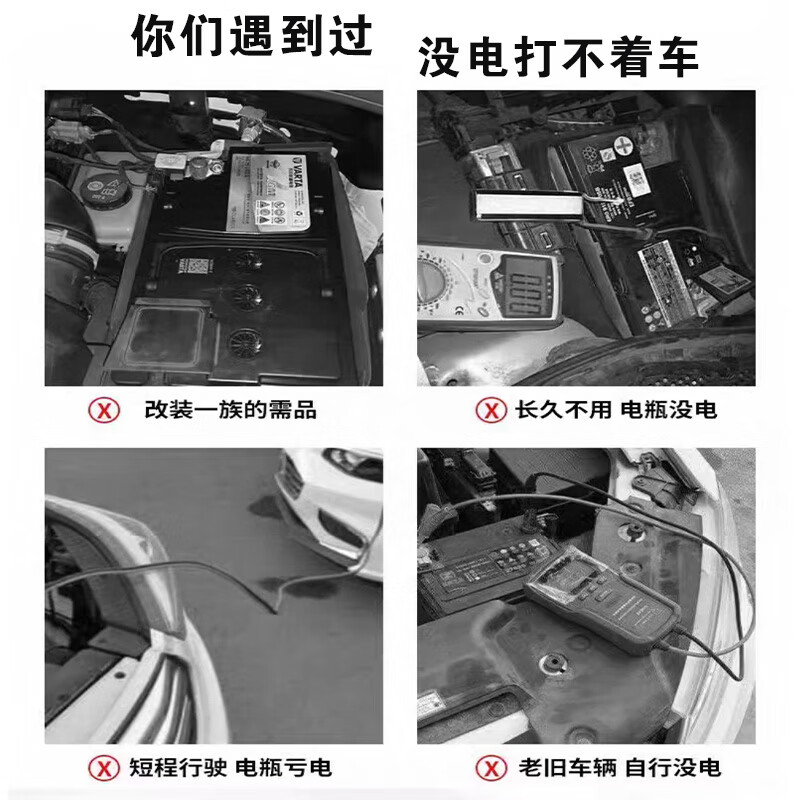 你们遇到过 没电打不着车

VARTA

改装一族的需品

长久不用 电瓶没电

短程行驶 电瓶亏电

老旧车辆 自行没电