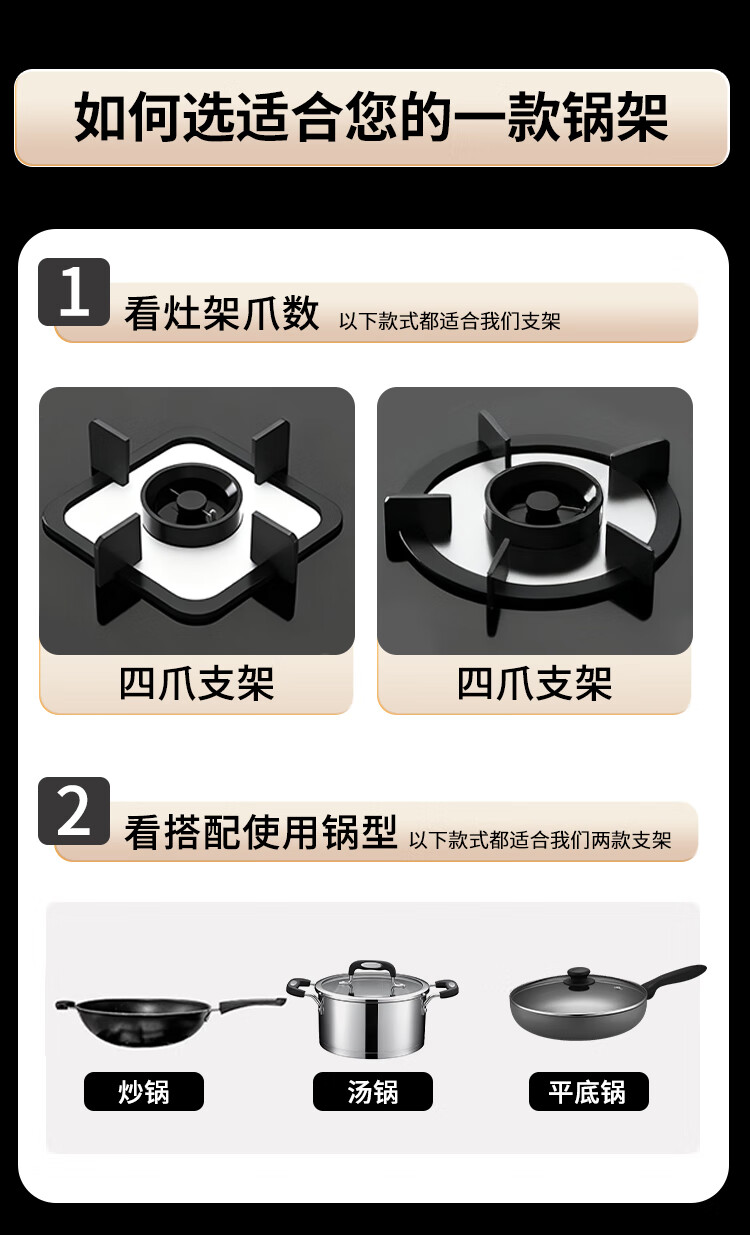 如何选适合您的一款锅架

1 看灶架爪数 以下款式都适合我们支架

四爪支架

四爪支架

2 看搭配使用锅型 以下款式都适合我们两款支架

炒锅

汤锅

平底锅