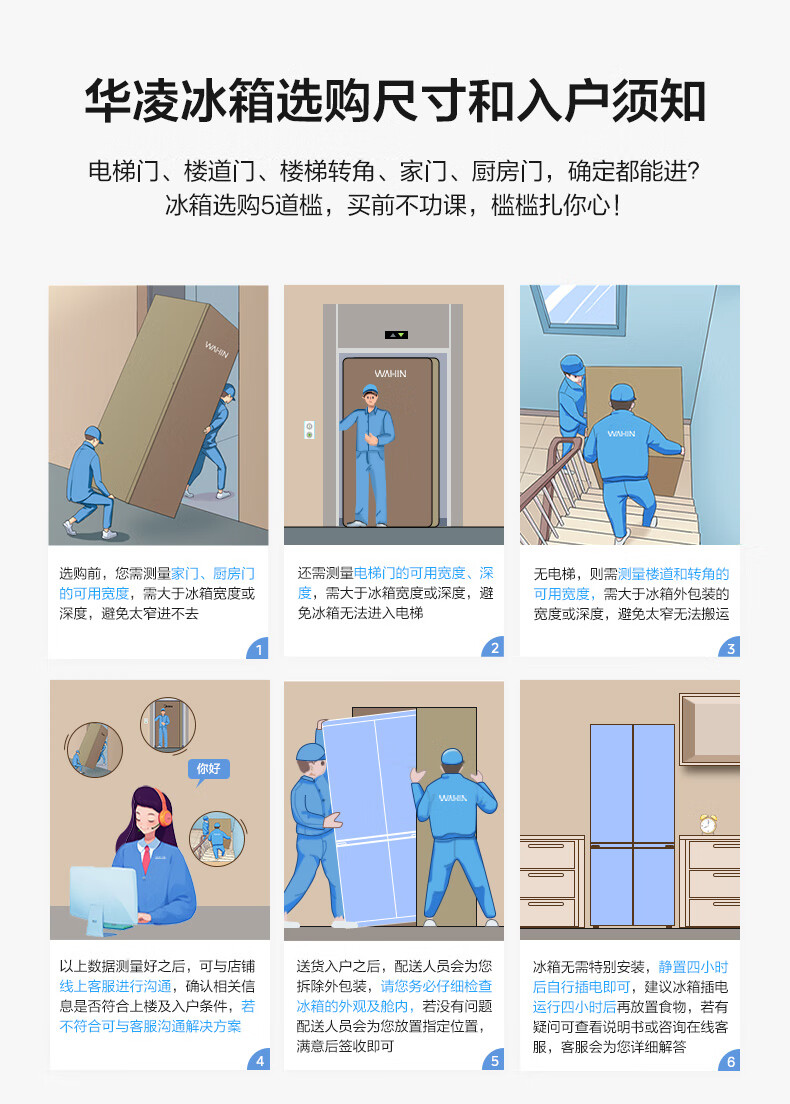 华凌冰箱选购尺寸和入户须知

电梯门、楼道门、楼梯转角、家门、厨房门，确定都能进?
冰箱选购5道槛，买前不功课，槛槛扎你心!

WAHIN

选购前，您需测量家门、厨房门的可用宽度，需大于冰箱宽度或深度，避免太窄进不去

1

WAHIN

还需测量电梯门的可用宽度、深度，需大于冰箱宽度或深度，避免冰箱无法进入电梯

2

WAHIN

无电梯，则需测量楼道和转角的可用宽度，需大于冰箱外包装的宽度或深度，避免太窄无法搬运

3

你好

以上数据测量好之后，可与店铺线上客服进行沟通，确认相关信息是否符合上楼及入户条件，若不符合可与客服沟通解决方案

4

WAHIN

送货入户之后，配送人员会为您拆除外包装，请您务必仔细检查冰箱的外观及舱内，若没有问题配送人员会为您放置指定位置，满意后签收即可

5

冰箱无需特别安装，静置四小时后自行插电即可，建议冰箱插电运行四小时后再放置食物，若有疑问可查看说明书或咨询在线客服，客服会为您详细解答

6