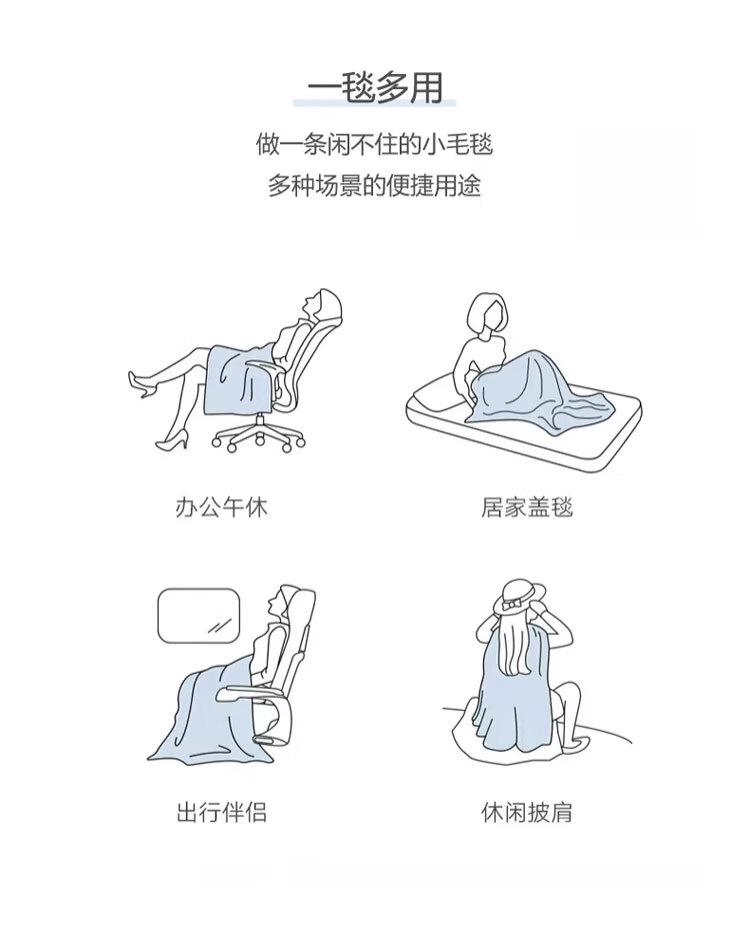 一毯多用

做一条闲不住的小毛毯
多种场景的便捷用途

办公午休

居家盖毯

出行伴侣

休闲披肩