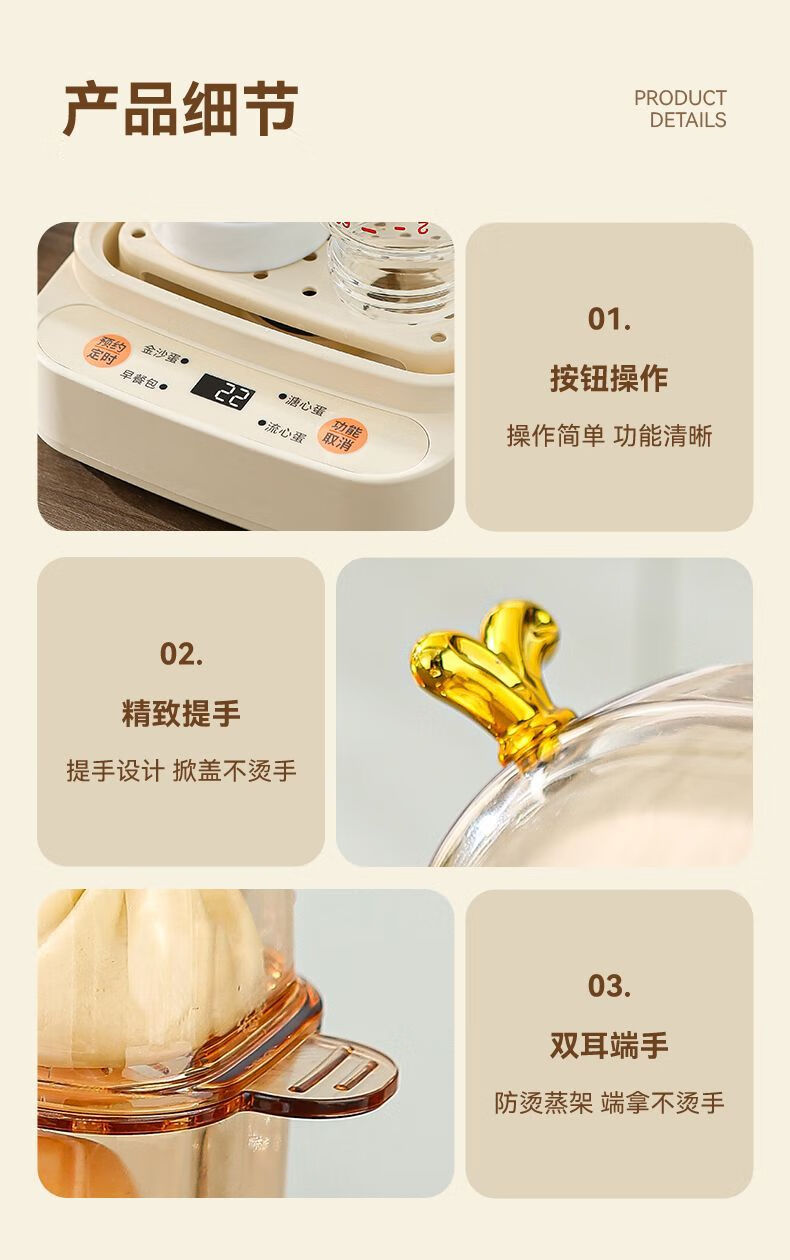 产品细节

PRODUCT DETAILS

预约定时

金沙蛋

早餐包

22

溏心蛋

流心蛋

功能取消

01.

按钮操作

操作简单 功能清晰

02.

精致提手

提手设计 掀盖不烫手

03.

双耳端手

防烫蒸架 端拿不烫手