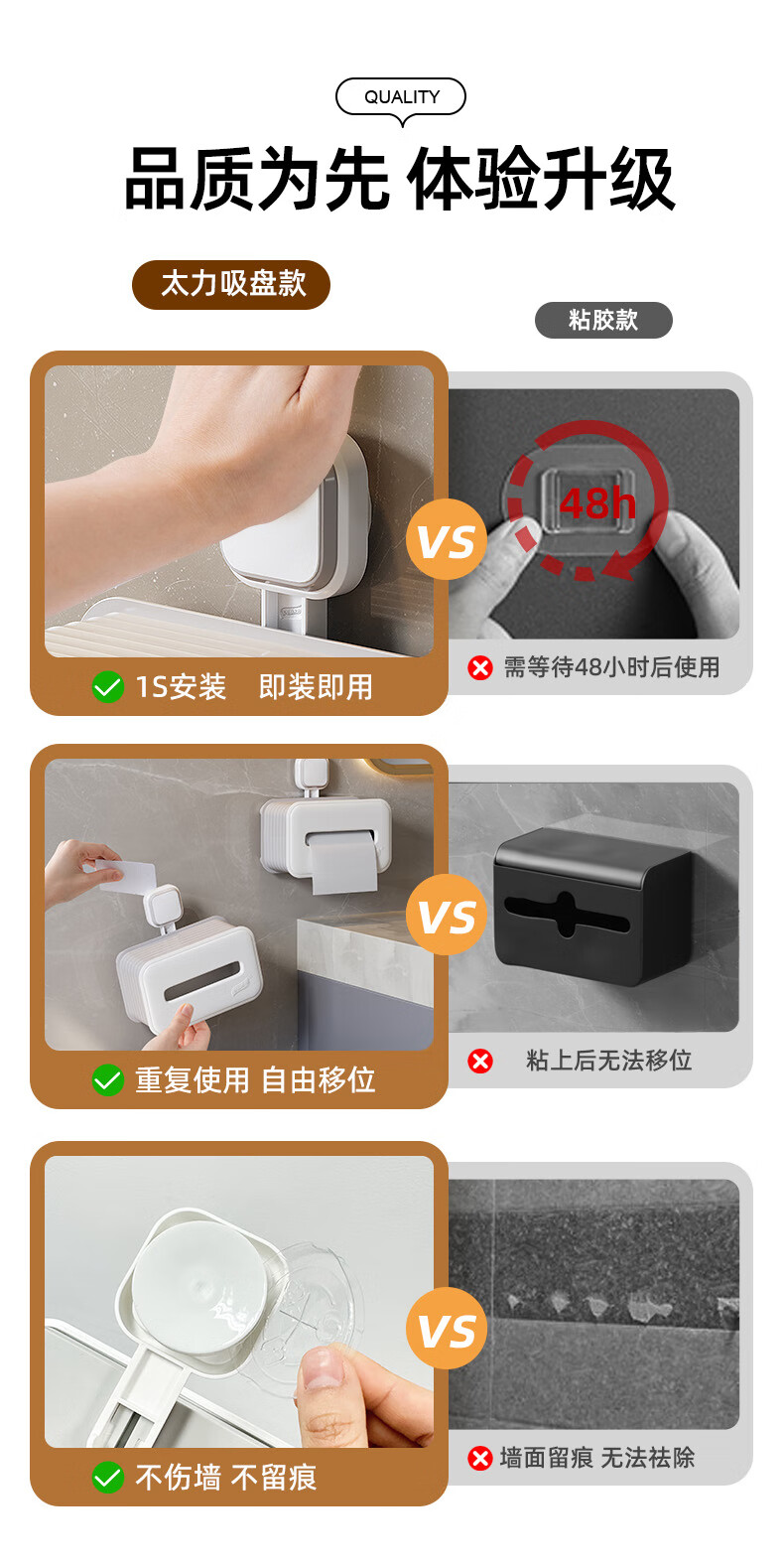 QUALITY

品质为先 体验升级

太力吸盘款

粘胶款

VS

48h

1S安装 即装即用

需等待48小时后使用

VS

重复使用 自由移位

粘上后无法移位

VS

不伤墙 不留痕

墙面留痕 无法祛除