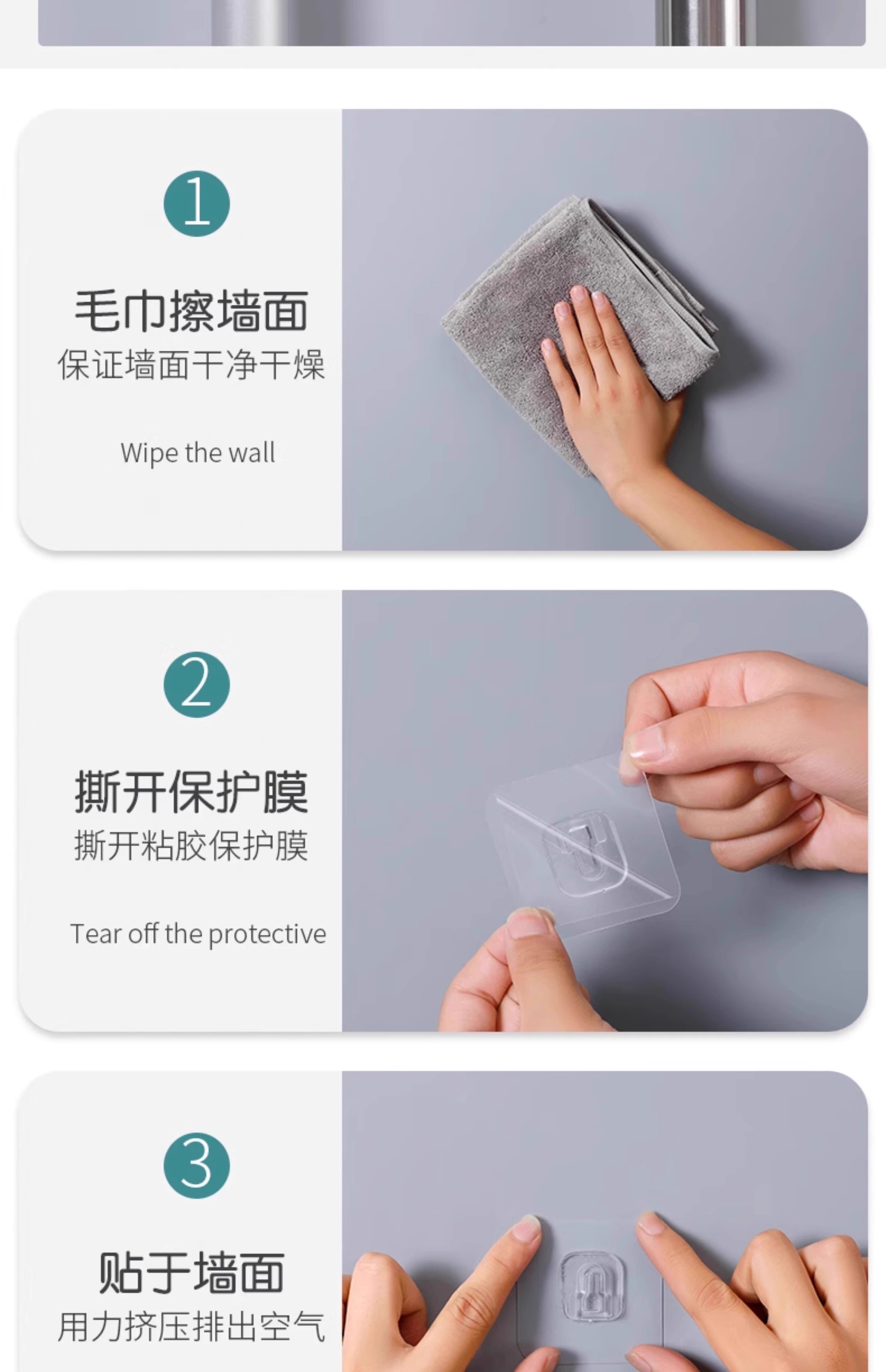 1

毛巾擦墙面

保证墙面干净干燥

Wipe the wall

2

撕开保护膜

撕开粘胶保护膜

Tear off the protective

3

贴于墙面

用力挤压排出空气