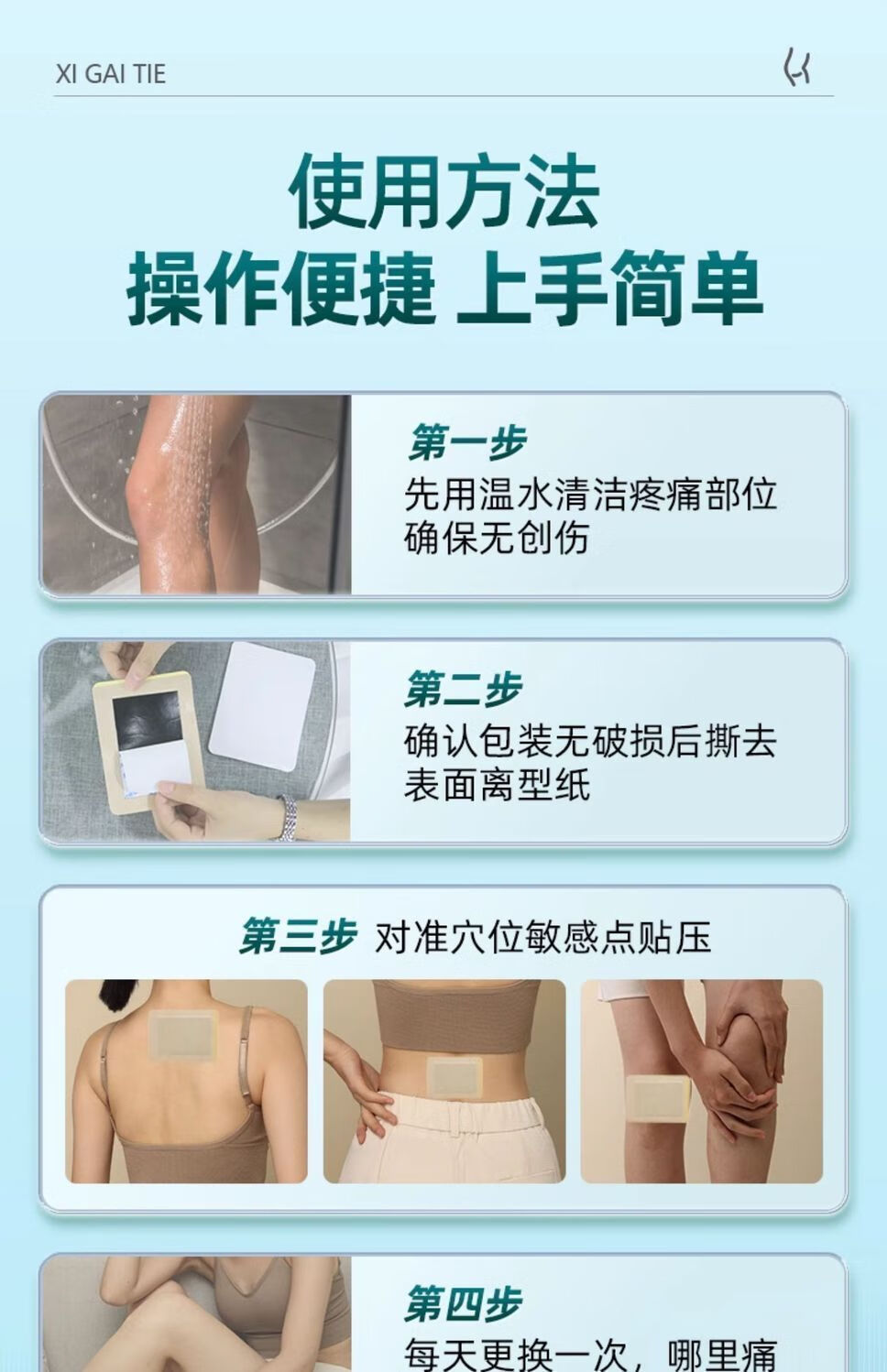 XI GAI TIE

使用方法
操作便捷 上手简单

第一步
先用温水清洁疼痛部位
确保无创伤

第二步
确认包装无破损后撕去
表面离型纸

第三步 对准穴位敏感点贴压

第四步
每天更换一次，哪里痛