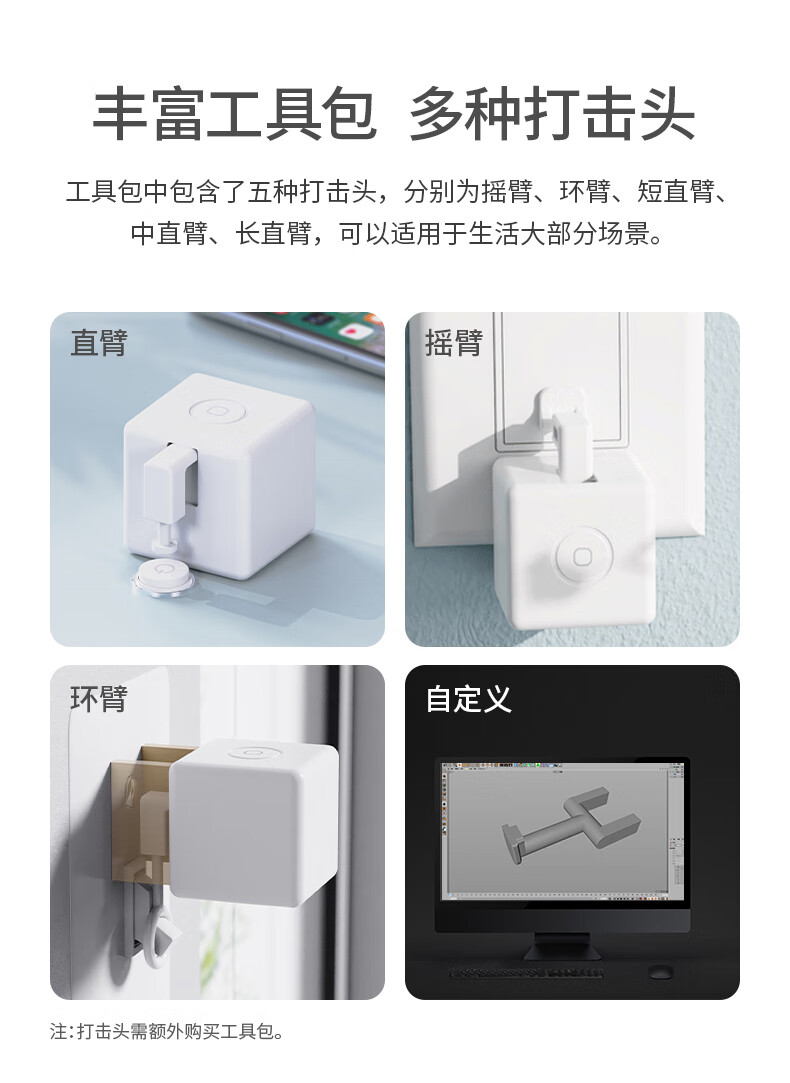 丰富工具包 多种打击头

工具包中包含了五种打击头，分别为摇臂、环臂、短直臂、中直臂、长直臂，可以适用于生活大部分场景。

直臂

摇臂

环臂

自定义

注:打击头需额外购买工具包。