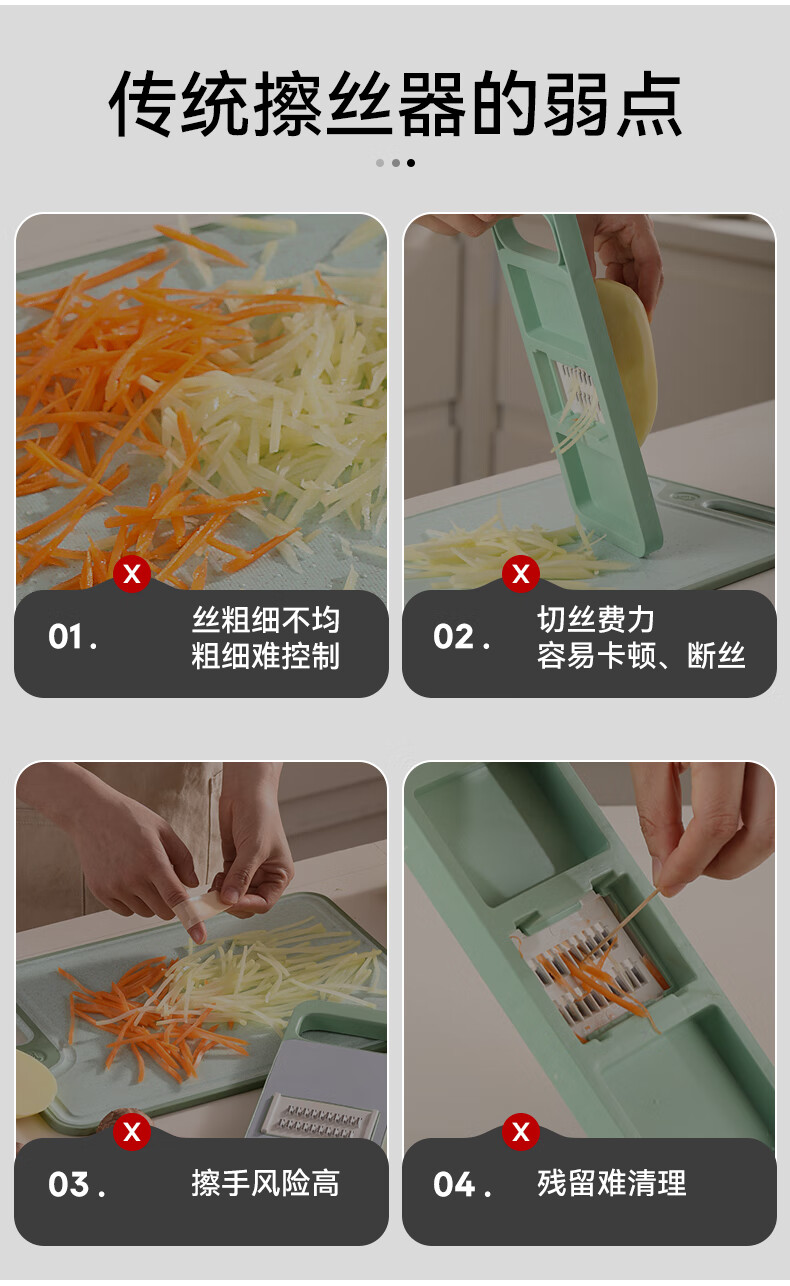 传统擦丝器的弱点

X
01. 丝粗细不均
粗细难控制

X
02. 切丝费力
容易卡顿、断丝

X
03. 擦手风险高

X
04. 残留难清理