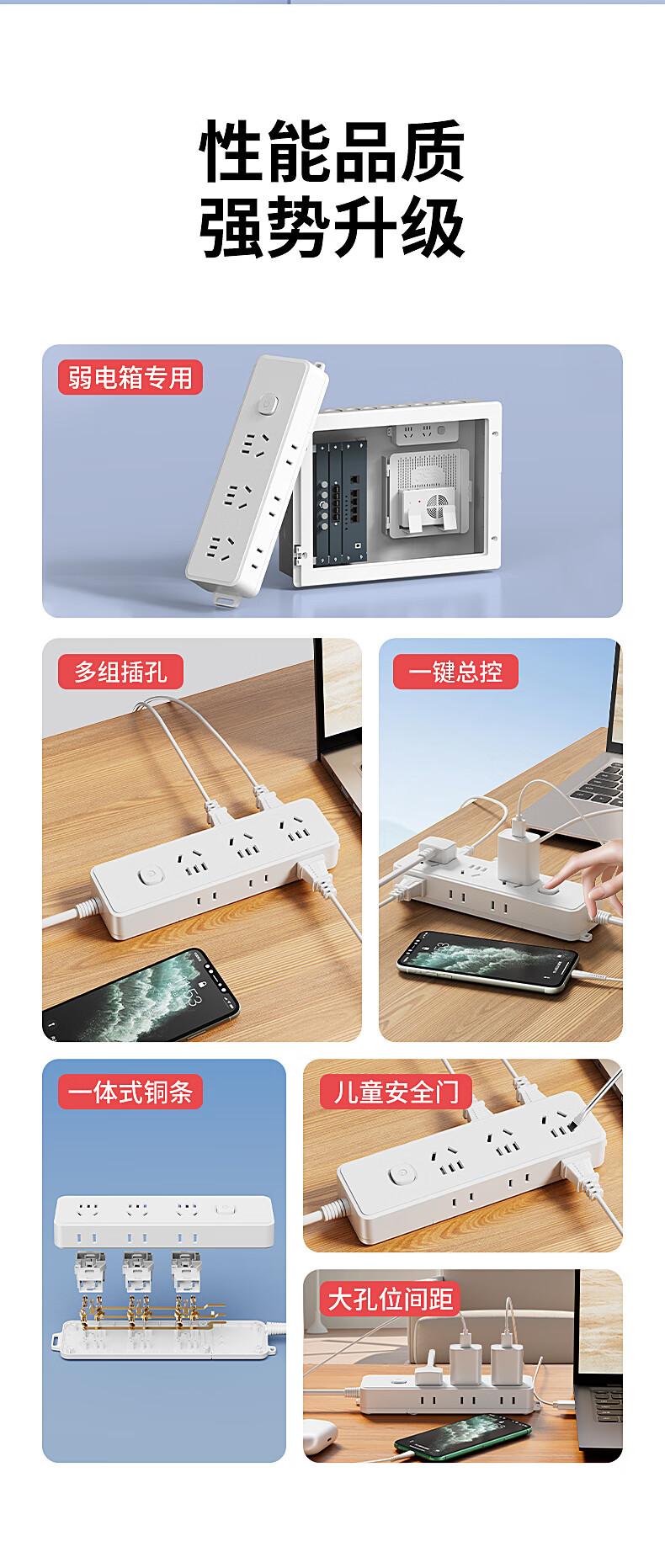 性能品质
强势升级

弱电箱专用

多组插孔

一键总控

一体式铜条

儿童安全门

大孔位间距