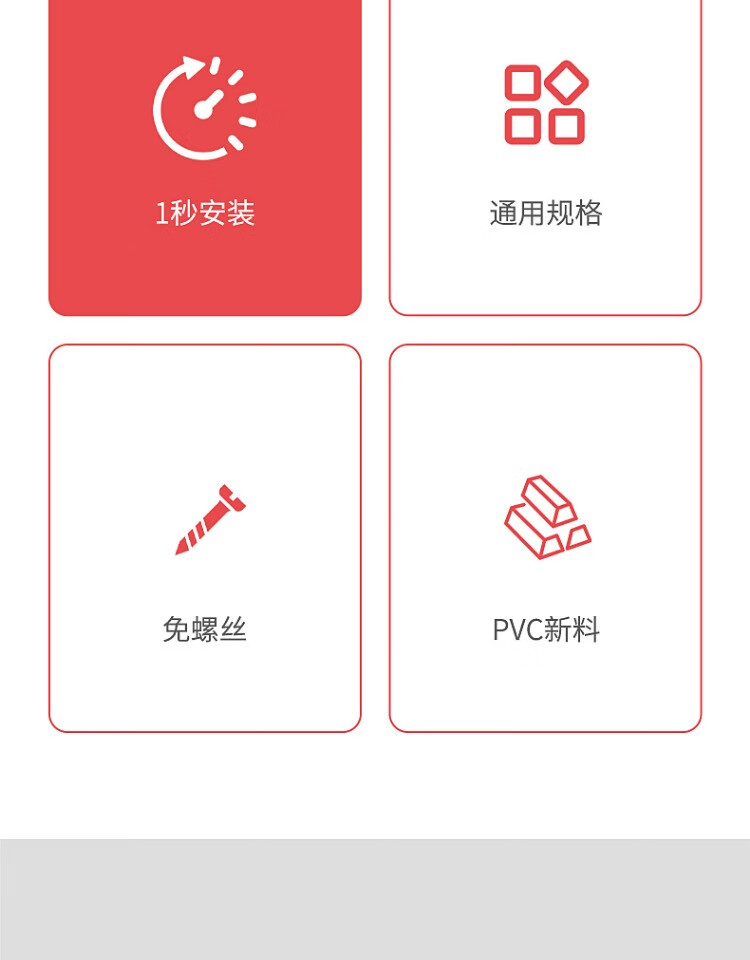 1秒安装

通用规格

免螺丝

PVC新料