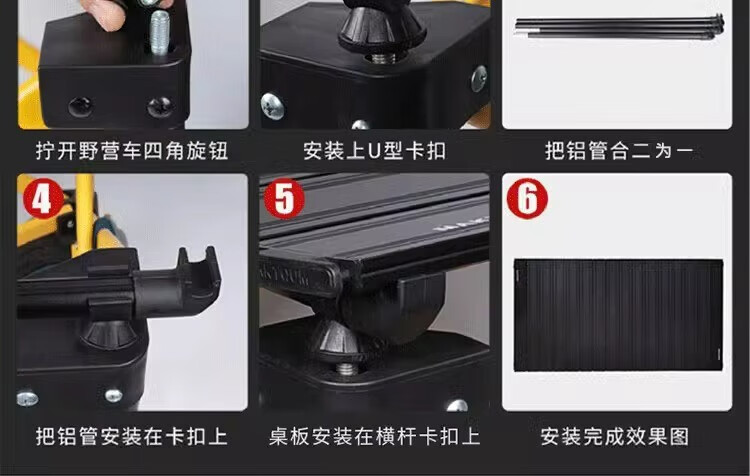 拧开野营车四角旋钮

安装上U型卡扣

把铝管合二为一

4

把铝管安装在卡扣上

5

桌板安装在横杆卡扣上

6

安装完成效果图