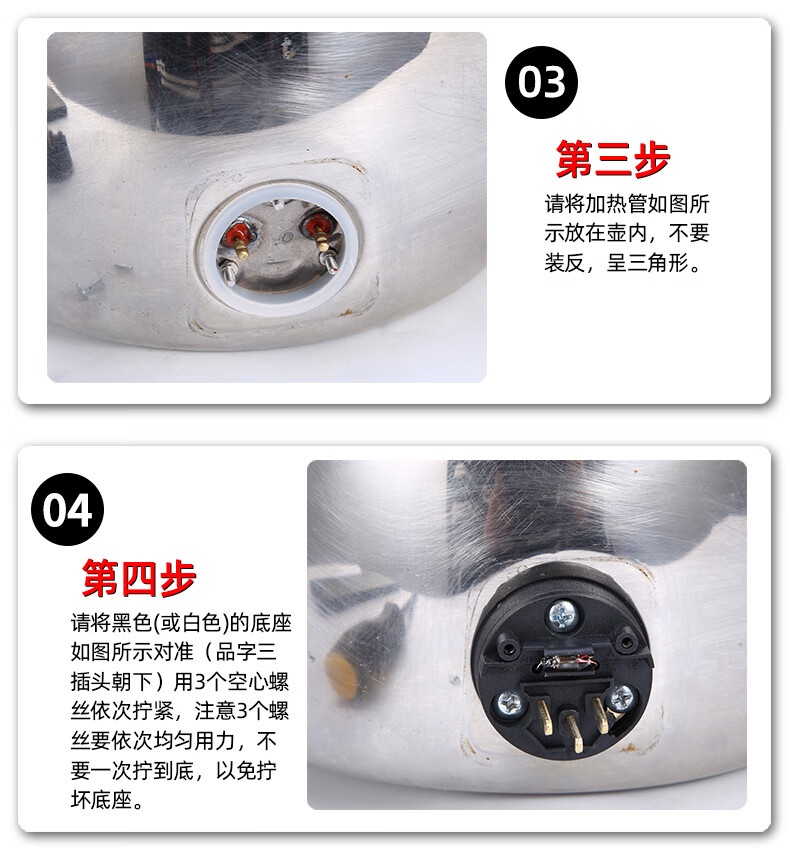 03

第三步

请将加热管如图所示放在壶内，不要装反，呈三角形。

04

第四步

请将黑色(或白色)的底座如图所示对准（品字三插头朝下）用3个空心螺丝依次拧紧，注意3个螺丝要依次均匀用力，不要一次拧到底，以免拧坏底座。