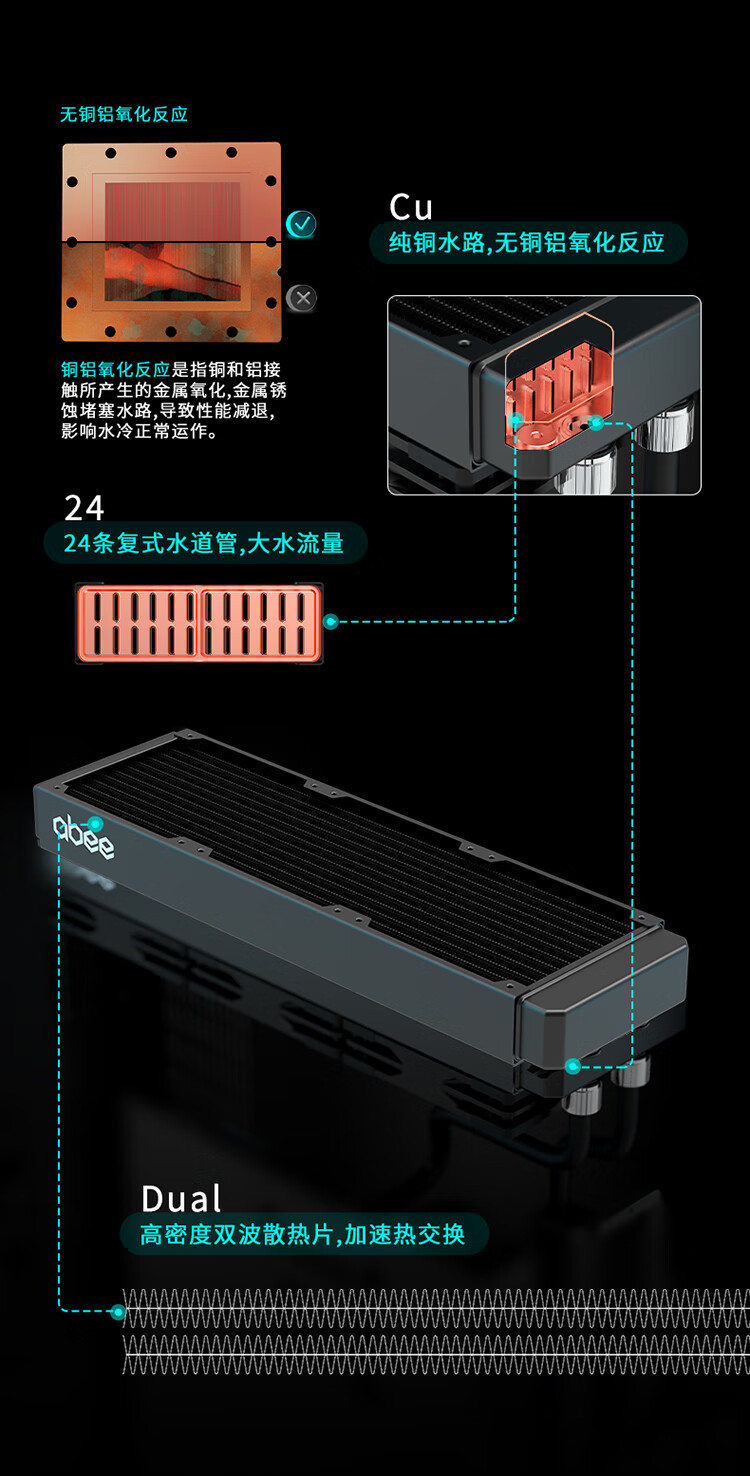 无铜铝氧化反应

铜铝氧化反应是指铜和铝接触所产生的金属氧化,金属锈蚀堵塞水路,导致性能减退,影响水冷正常运作。

Cu
纯铜水路,无铜铝氧化反应

24
24条复式水道管,大水流量

abee

Dual
高密度双波散热片,加速热交换