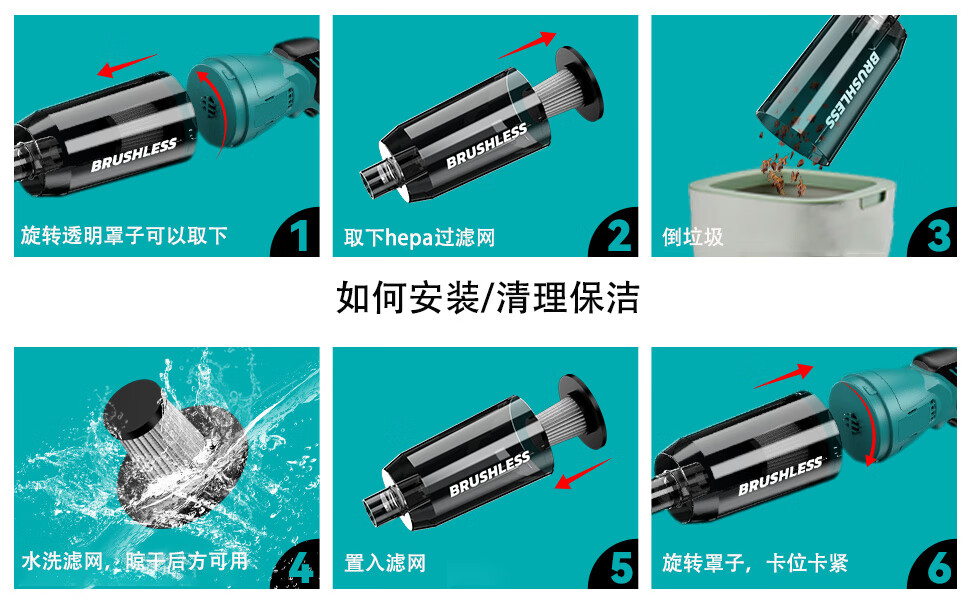 BRUSHLESS

旋转透明罩子可以取下 1

BRUSHLESS

取下hepa过滤网 2

BRUSHLESS

倒垃圾 3

如何安装/清理保洁

水洗滤网，晾干后方可用 4

BRUSHLESS

置入滤网 5

BRUSHLESS

旋转罩子，卡位卡紧 6