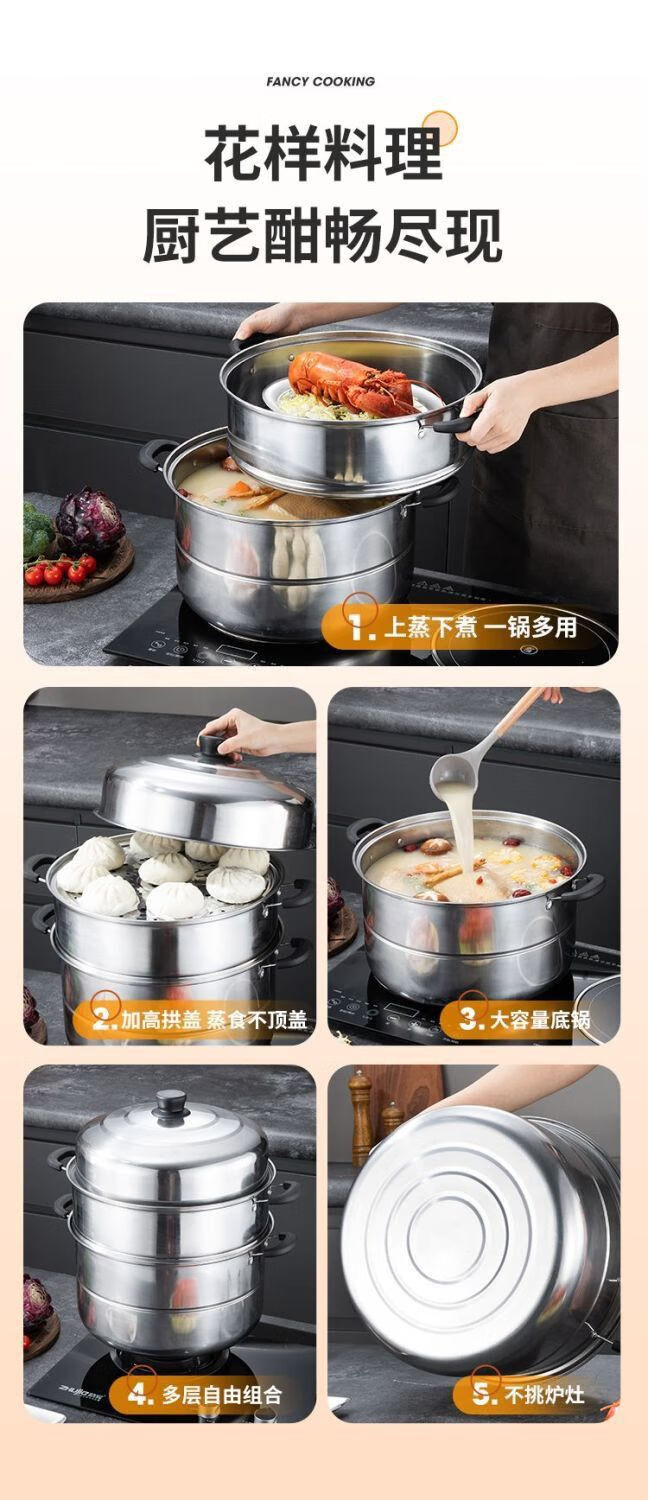 FANCY COOKING

花样料理
厨艺酣畅尽现

1. 上蒸下煮 一锅多用

2. 加高拱盖 蒸食不顶盖

3. 大容量底锅

4. 多层自由组合

5. 不挑炉灶