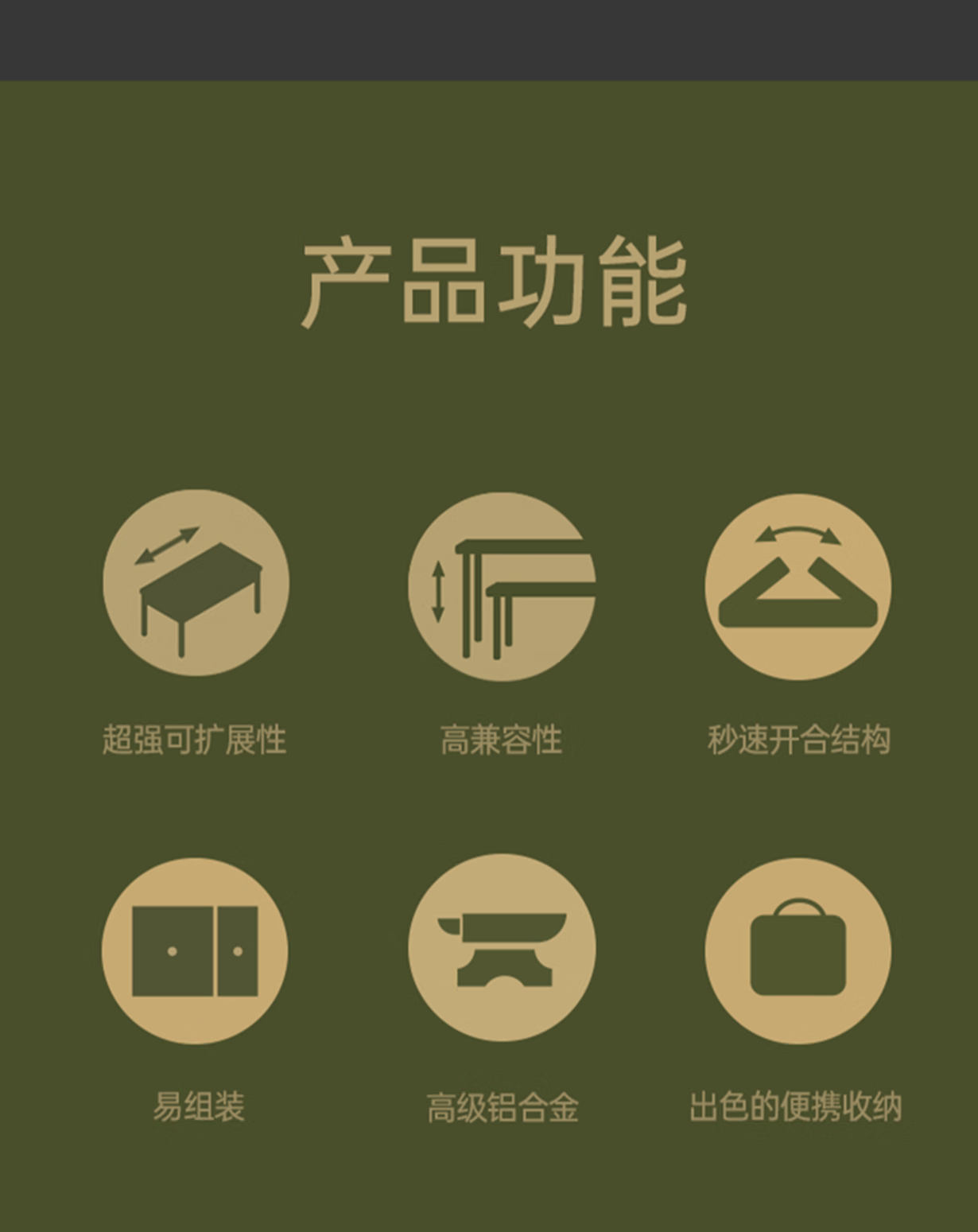 产品功能

超强可扩展性

高兼容性

秒速开合结构

易组装

高级铝合金

出色的便携收纳