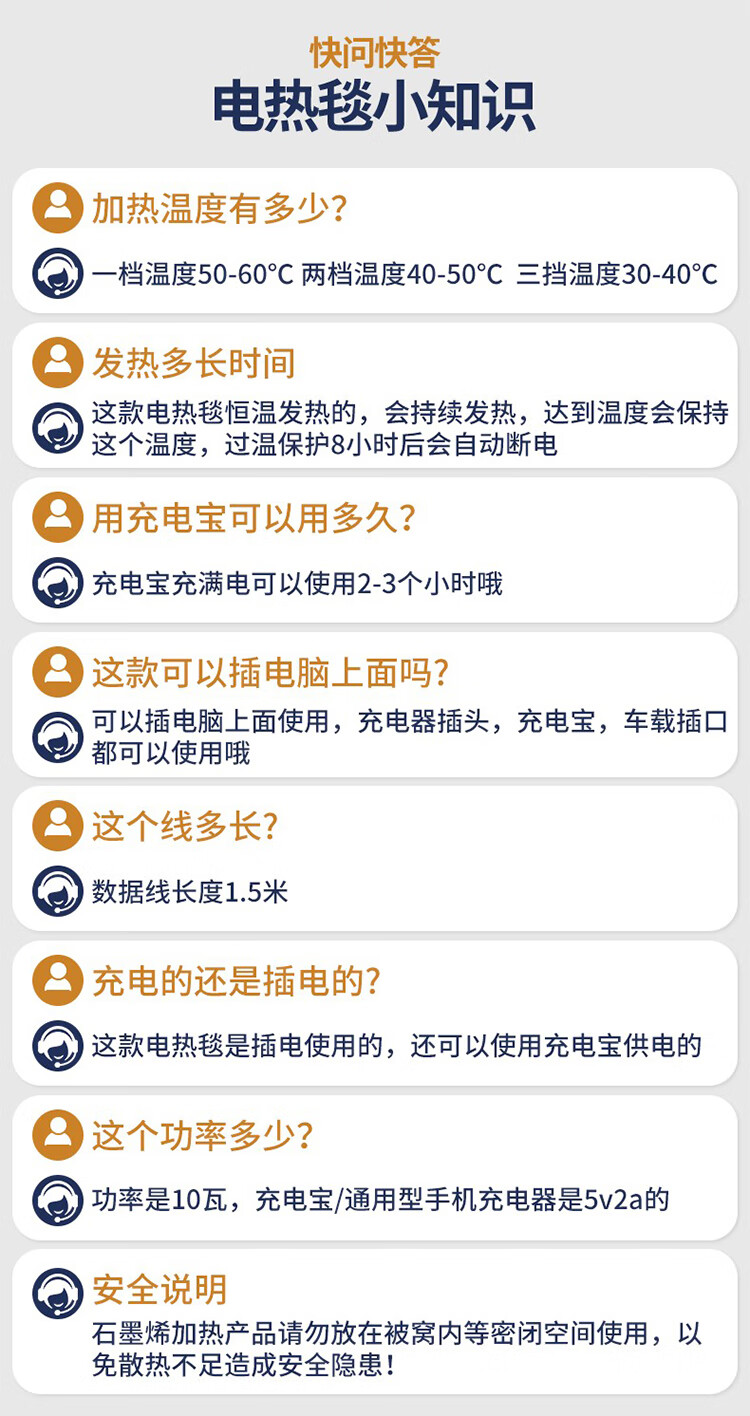 快问快答
电热毯小知识

加热温度有多少?

一档温度50-60°C 两档温度40-50°C 三挡温度30-40°C

发热多长时间

这款电热毯恒温发热的，会持续发热，达到温度会保持这个温度，过温保护8小时后会自动断电

用充电宝可以用多久?

充电宝充满电可以使用2-3个小时哦

这款可以插电脑上面吗?

可以插电脑上面使用，充电器插头，充电宝，车载插口都可以使用哦

这个线多长?

数据线长度1.5米

充电的还是插电的?

这款电热毯是插电使用的，还可以使用充电宝供电的

这个功率多少?

功率是10瓦，充电宝/通用型手机充电器是5v2a的

安全说明

石墨烯加热产品请勿放在被窝内等密闭空间使用，以免散热不足造成安全隐患！