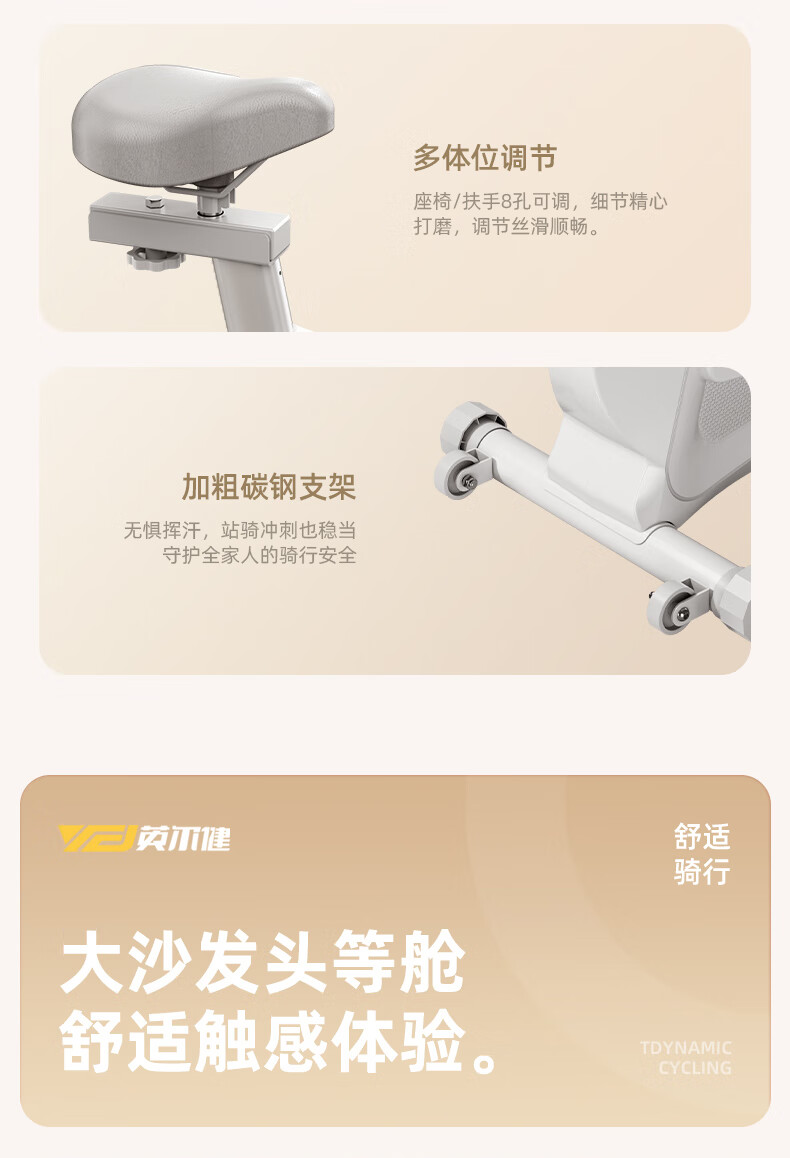 多体位调节

座椅/扶手8孔可调，细节精心打磨，调节丝滑顺畅。

加粗碳钢支架

无惧挥汗，站骑冲刺也稳当
守护全家人的骑行安全

YEJ 英尔健

舒适
骑行

大沙发头等舱
舒适触感体验。

TDYNAMIC
CYCLING