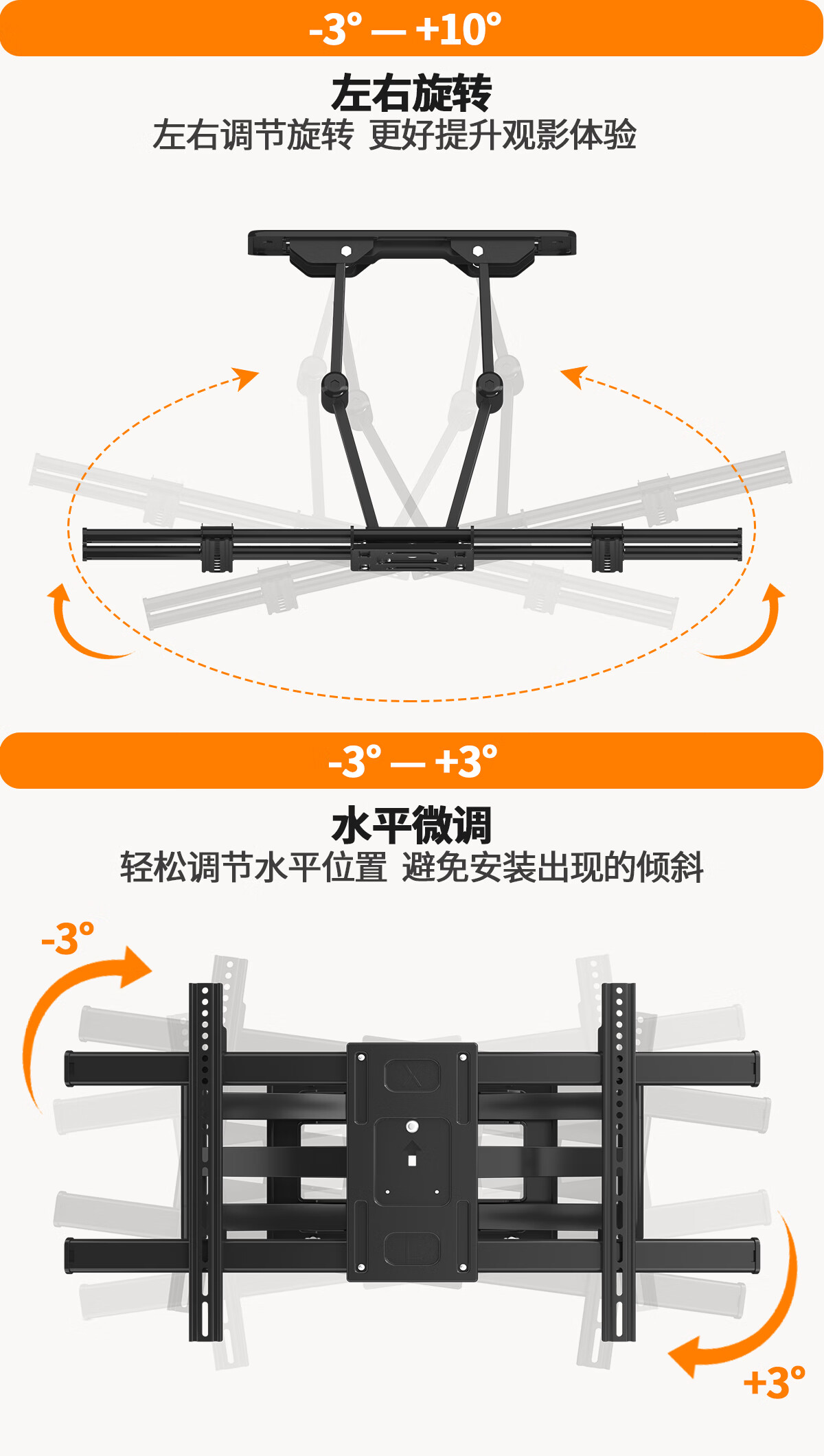 -3° — +10°

左右旋转

左右调节旋转 更好提升观影体验

-3° — +3°

水平微调

轻松调节水平位置 避免安装出现的倾斜

-3°

+3°